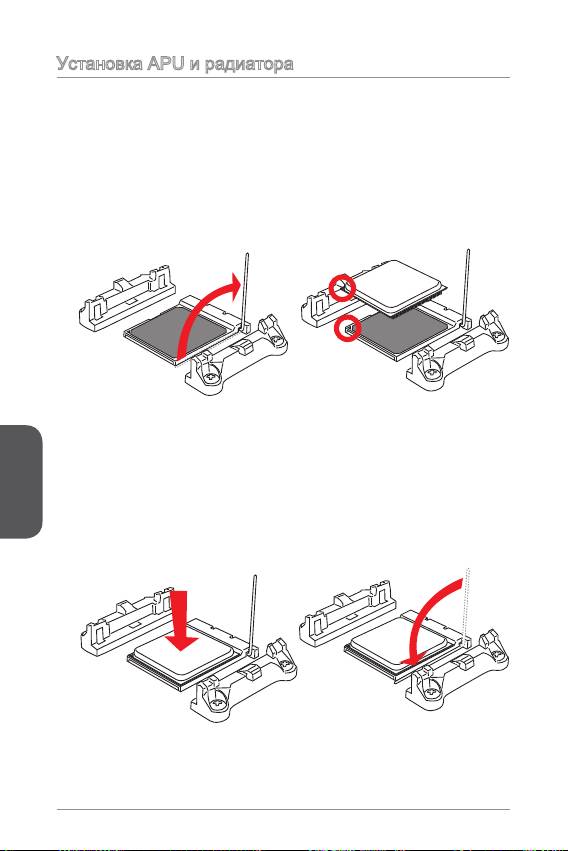 Установка APU и радиатора