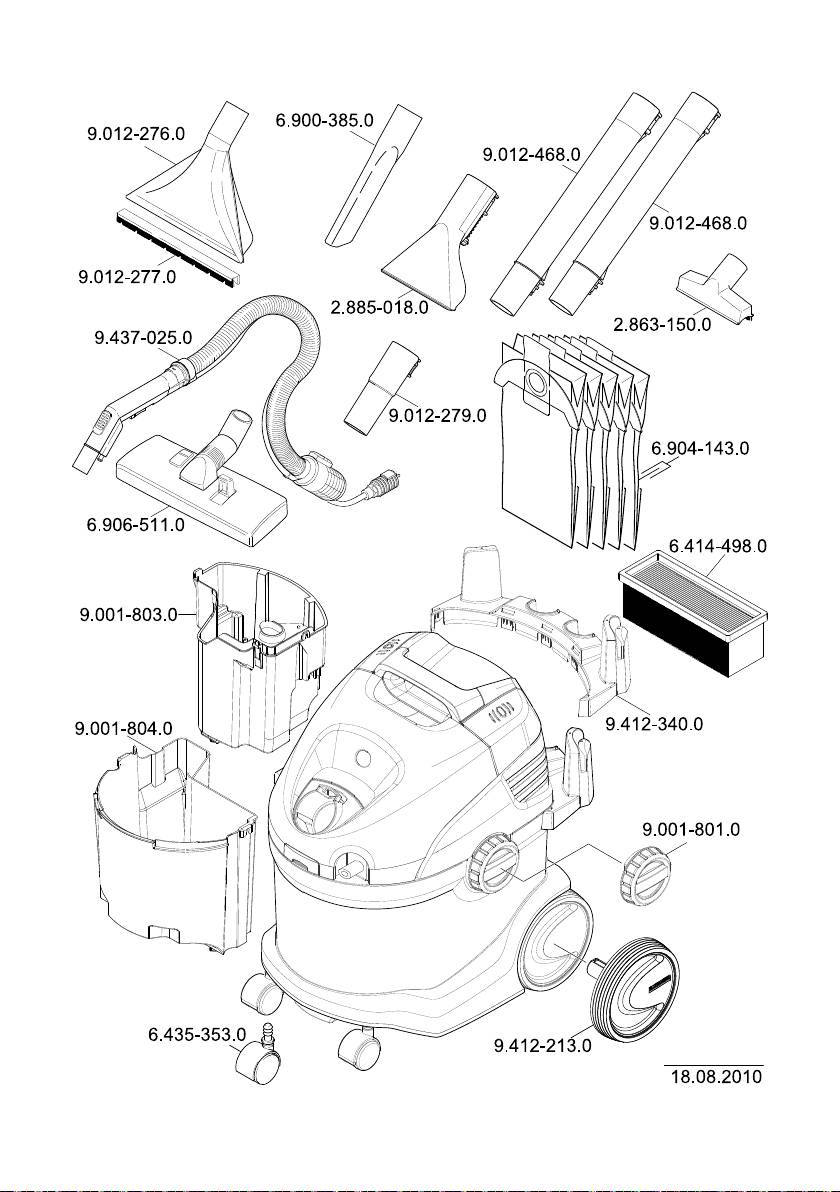 9.012-276.0
6.900-385.0
9.012-468.0
9.012-468.0
9.012-277.0
2.885-018.0
2.863-150.0
9.437-025.0
9.012-279.0
6.904-143.0
6.906-511.0
6.414-498.0
9.001-803.0
9.412-340.0
9.001-804.0
9.001-801.0
6.435-353.0
9.412-213.0
18.08.2010