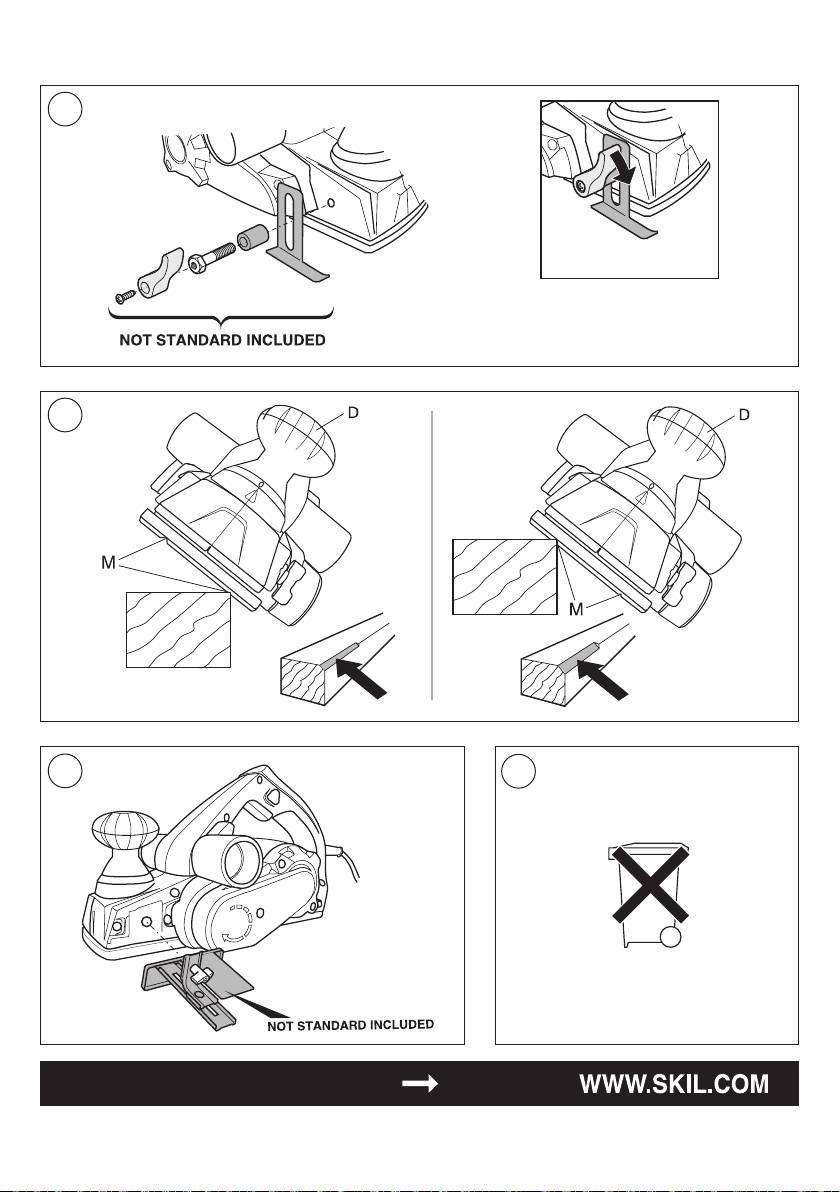 NOT STANDARD INCLUDED

D

M

D

M

NOT STANDARD INCLUDED

WWW.SKIL.COM