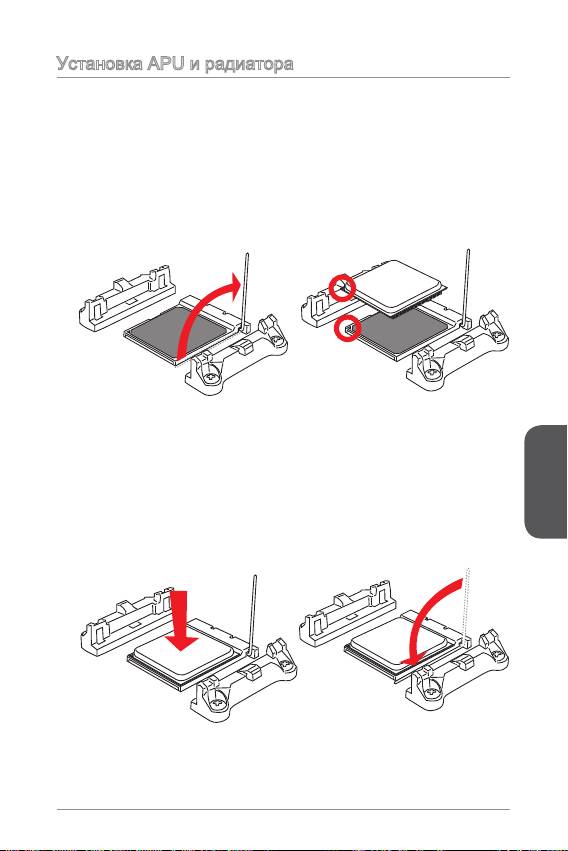 Установка APU и радиатора