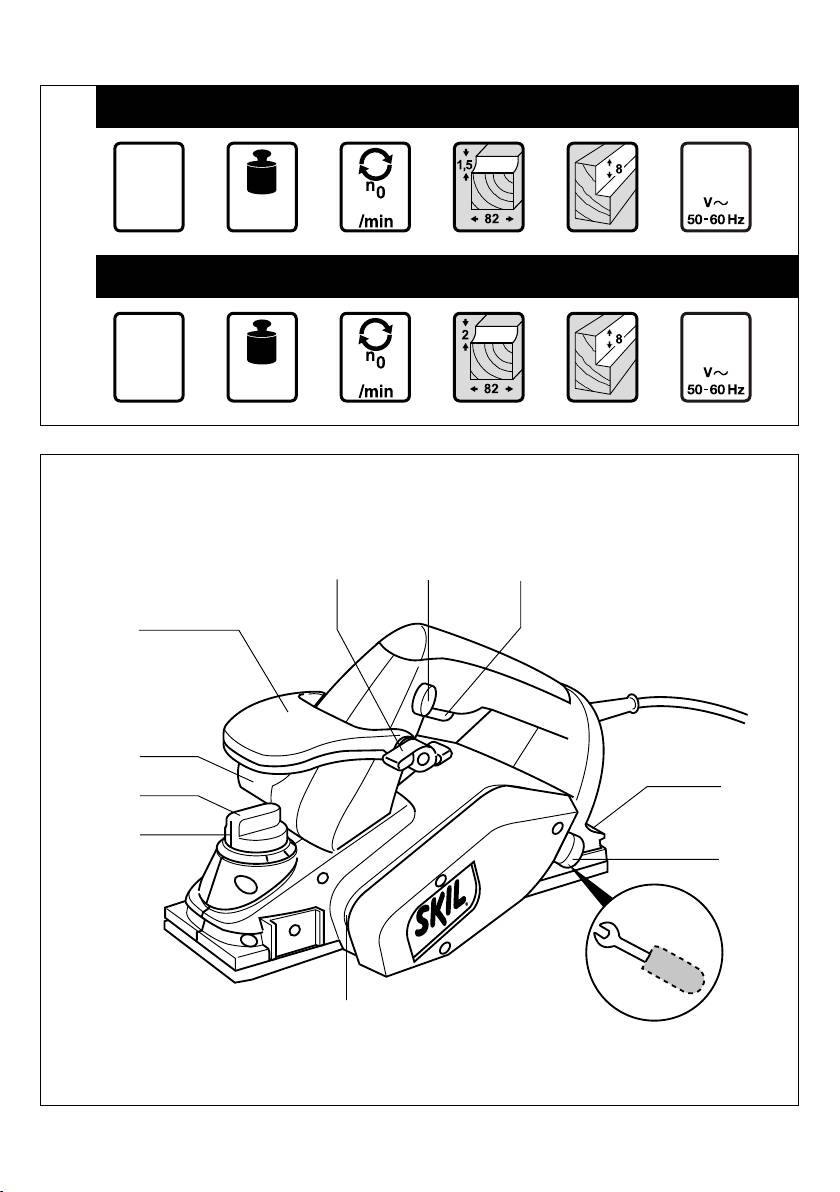 $n_0$
/min
1,5
82
8
V~
50-60 Hz

$n_0$
/min
2
82
8
V~
50-60 Hz

SKIL