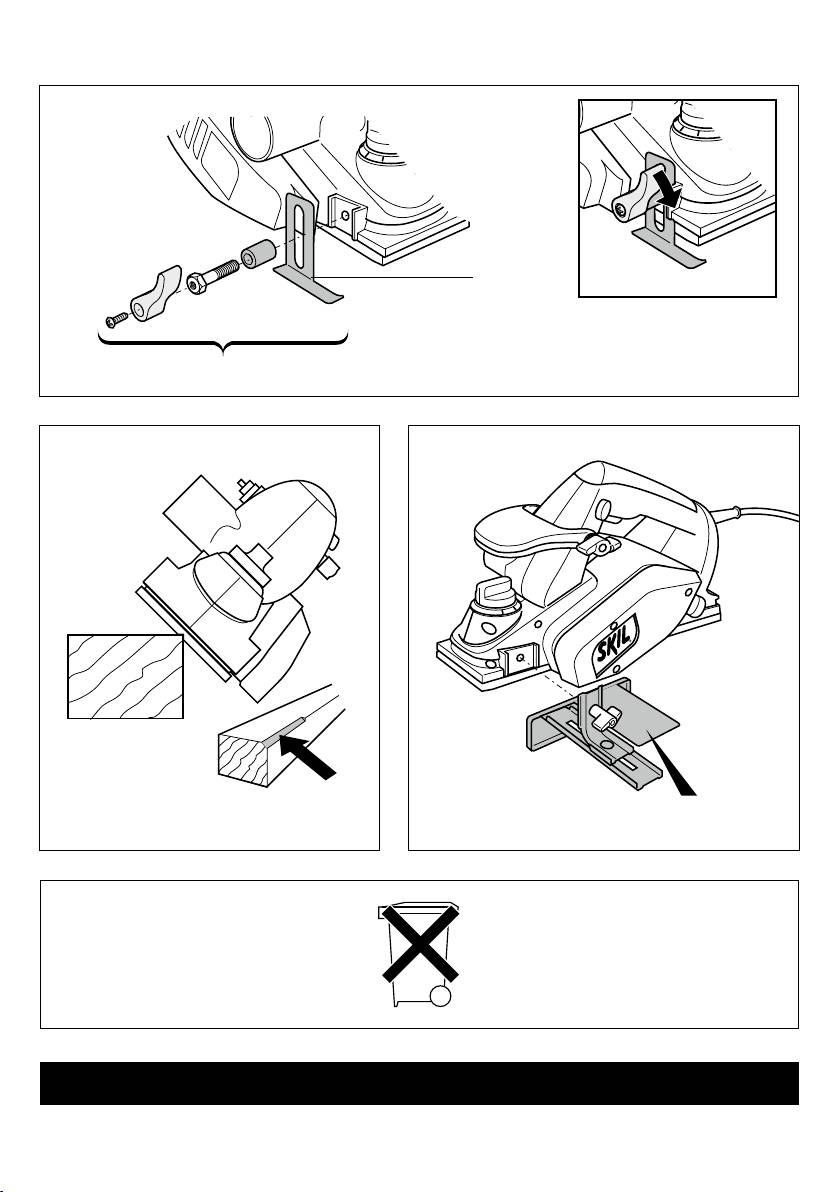 SKIL