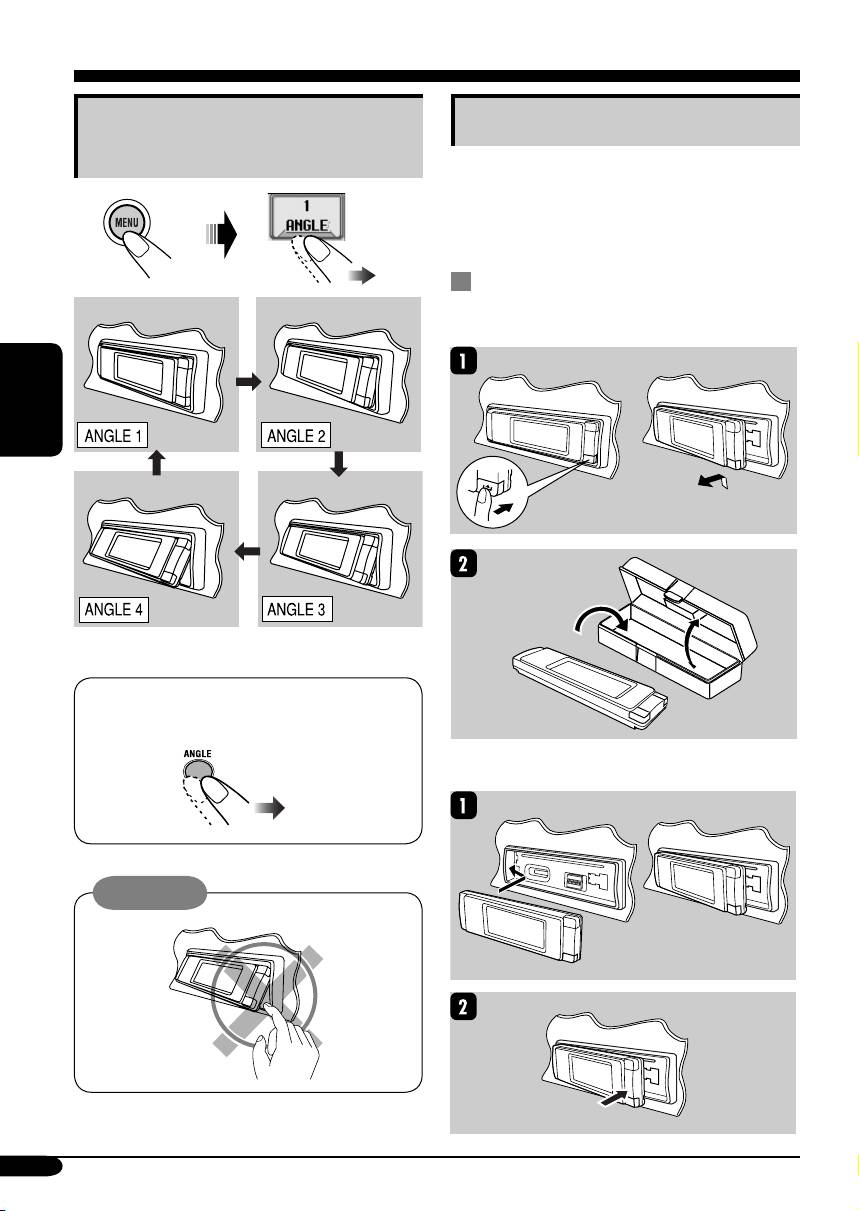 MENU

1
ANGLE

ANGLE 1

ANGLE 2

ANGLE 4

ANGLE 3

ANGLE

1

2

1

2