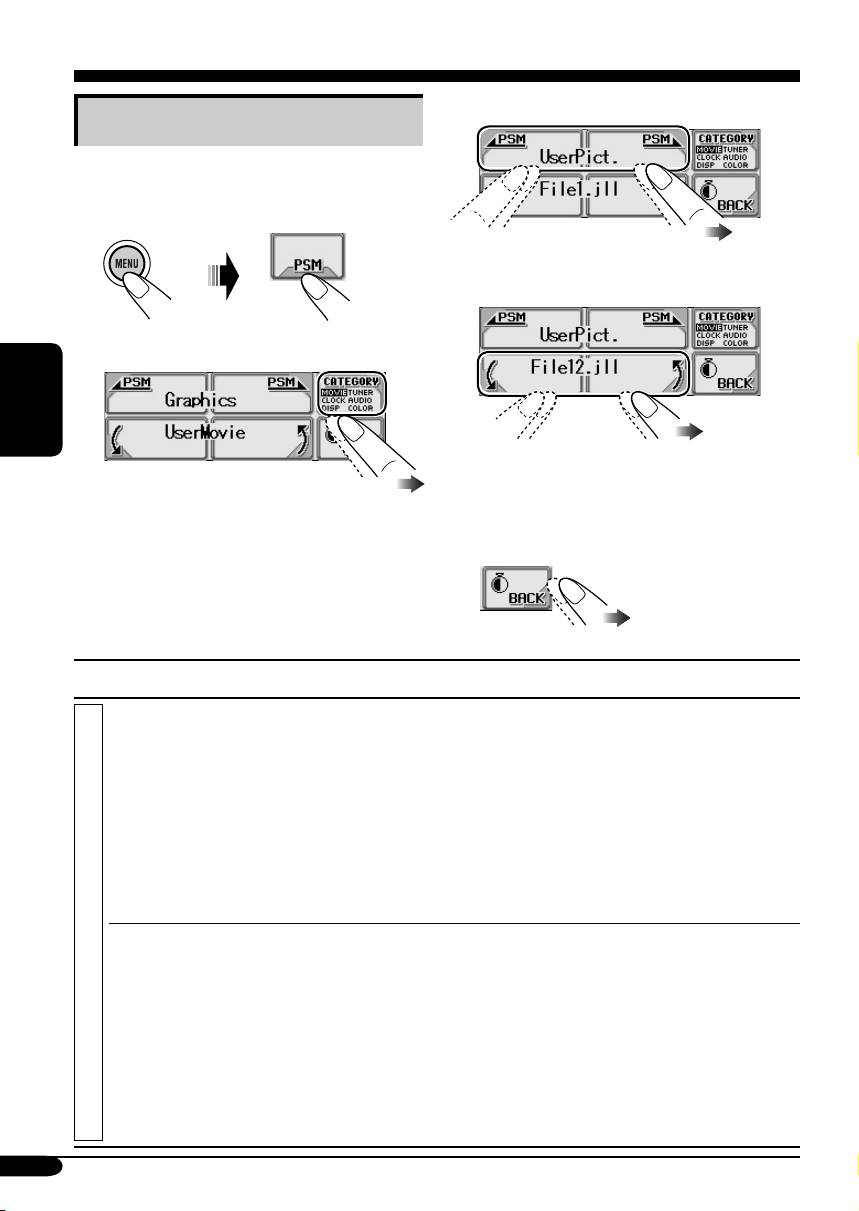 MENU

PSM

PSM

PSM

Graphics

UserMovie

CATEGORY
MOVIE TUNER
CLOCK AUDIO
DISP COLOR

PSM

PSM

UserPict.

File1.jll

CATEGORY
MOVIE TUNER
CLOCK AUDIO
DISP COLOR

BACK

PSM

PSM

UserPict.

File12.jll

CATEGORY
MOVIE TUNER
CLOCK AUDIO
DISP COLOR

BACK

BACK