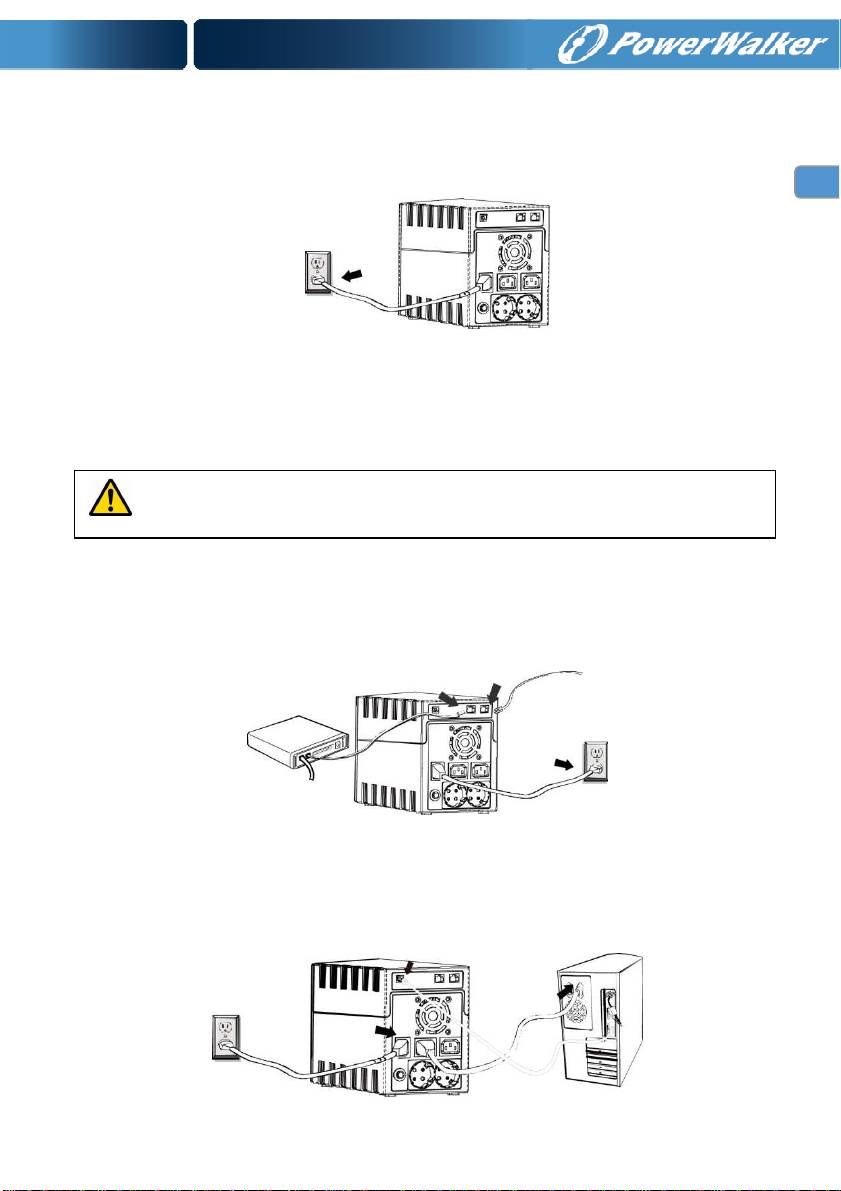 PowerWalker