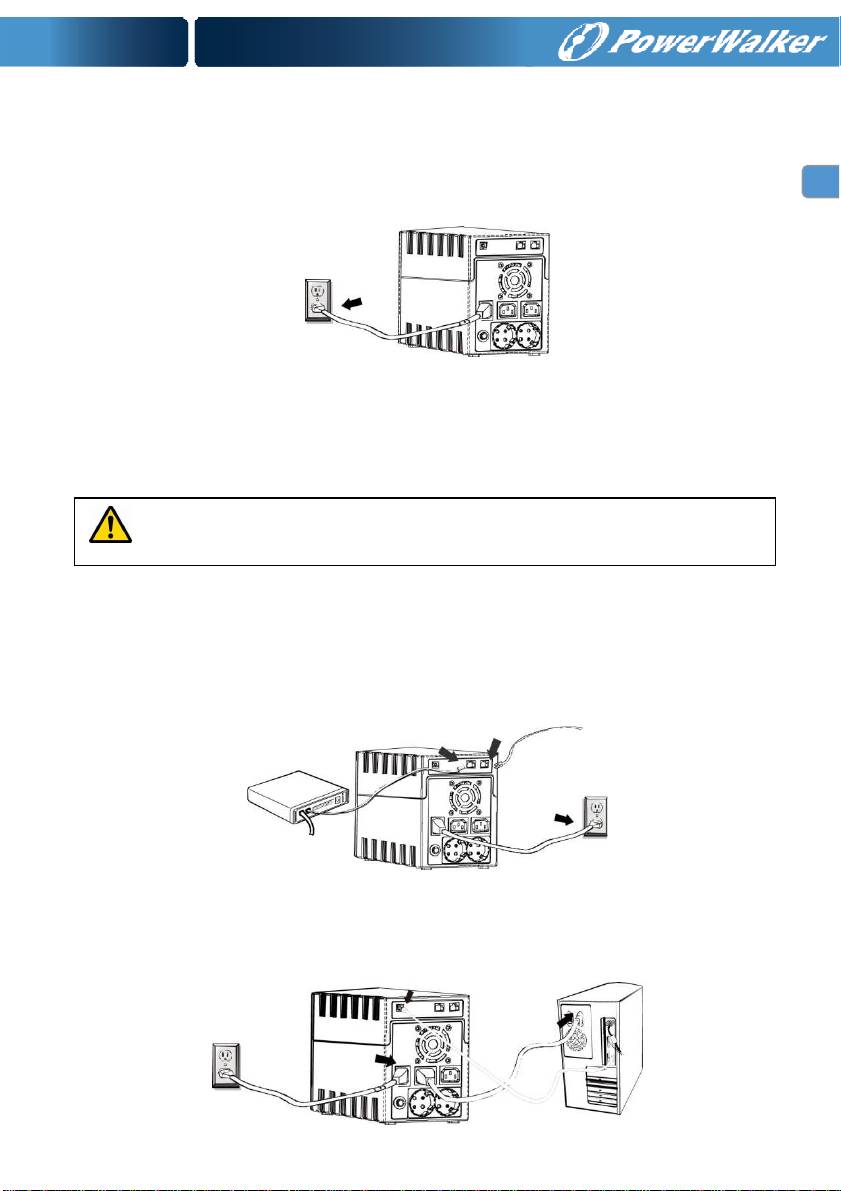 PowerWalker