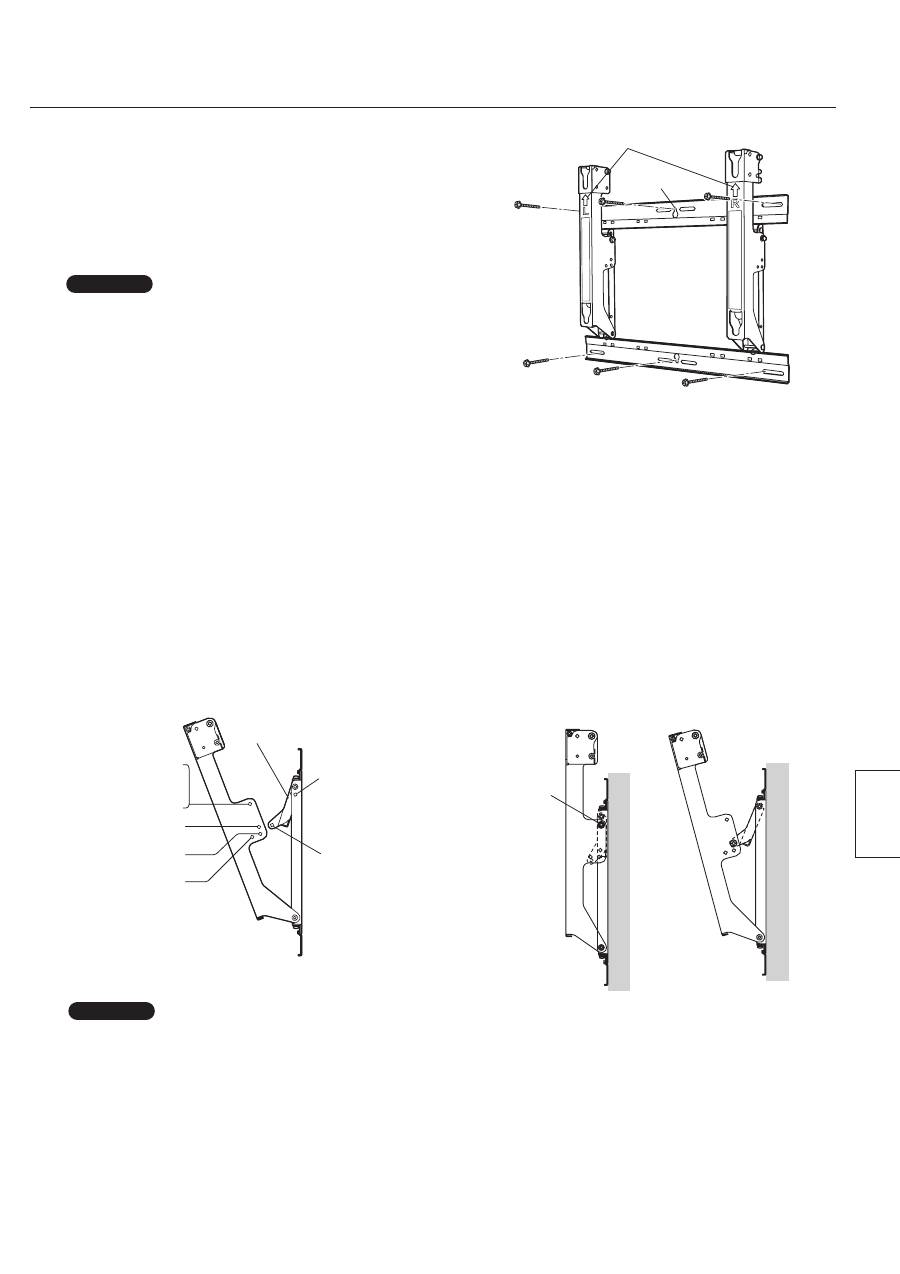 L

R