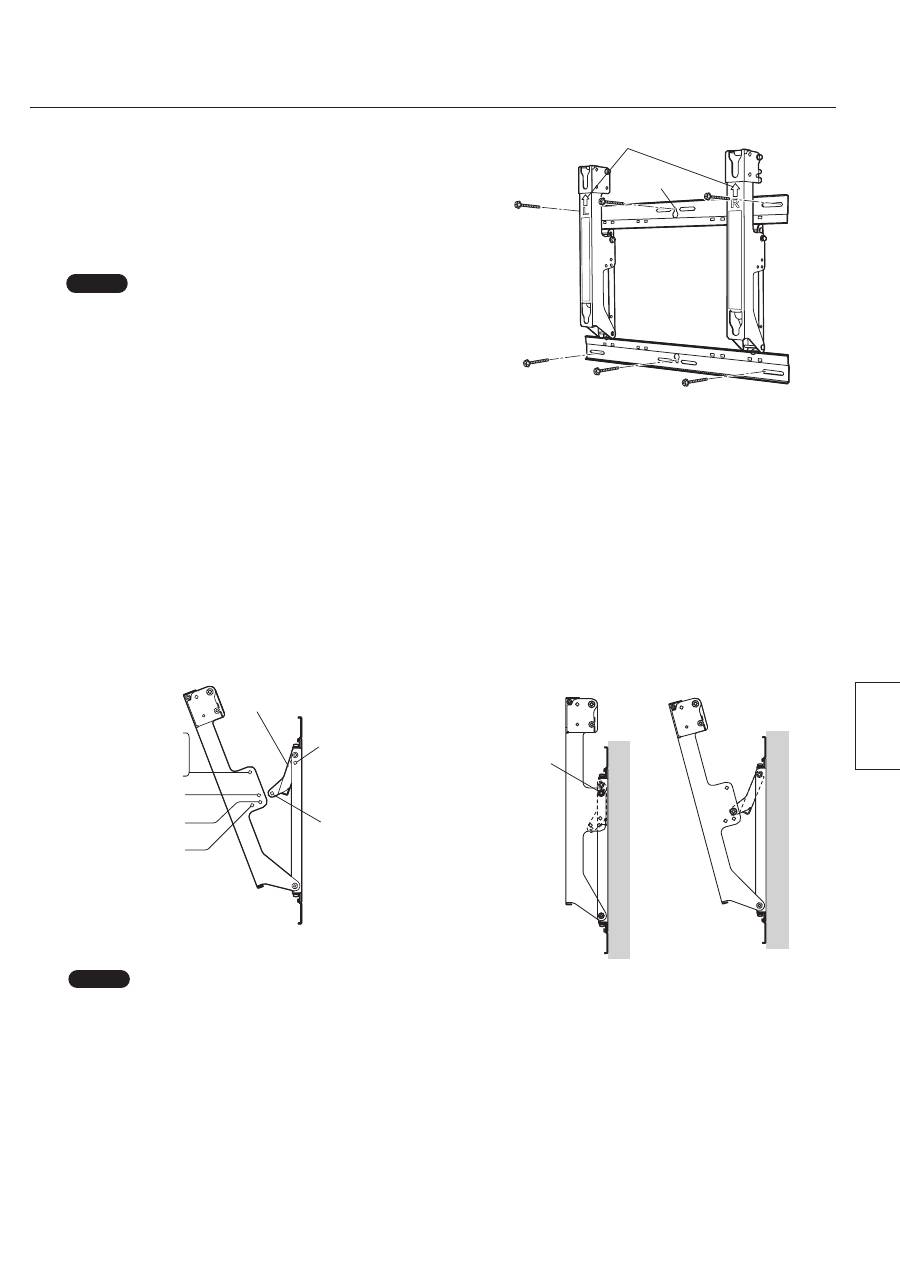 L

R