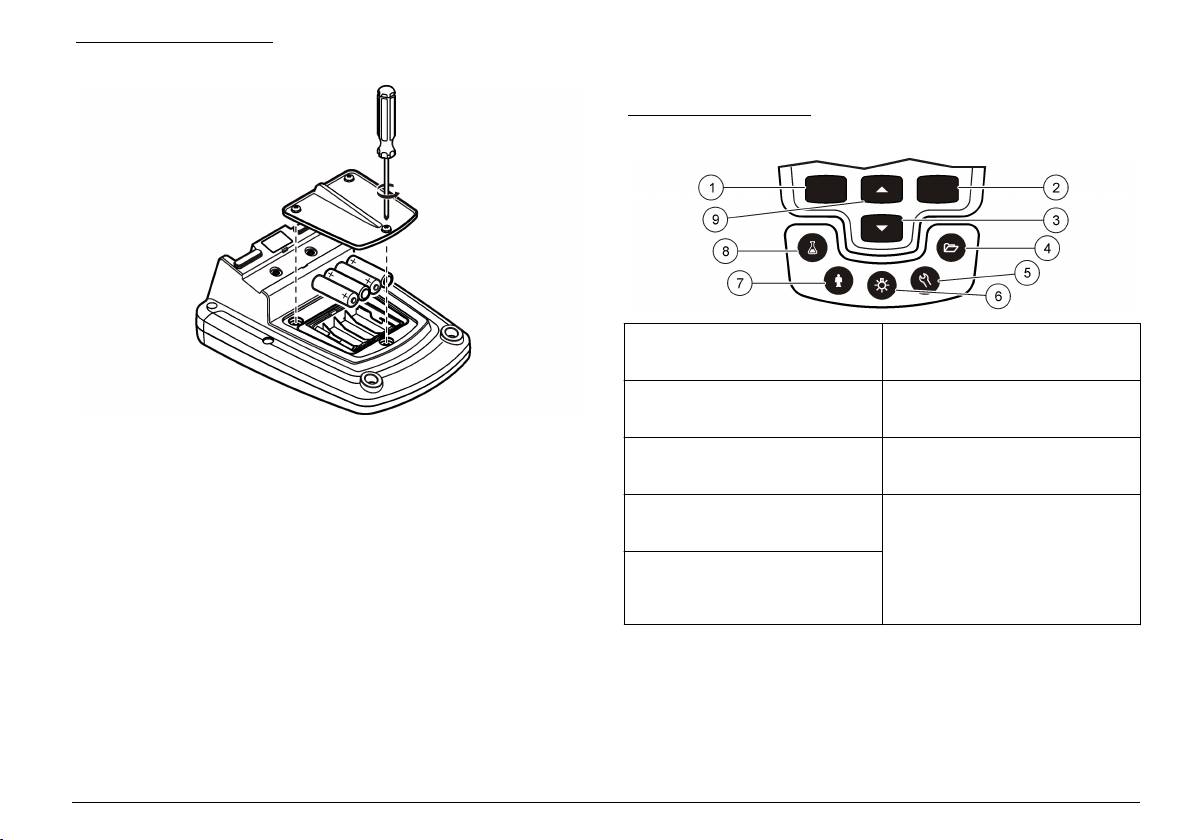 1

2

9

3

8

4

7

5

6