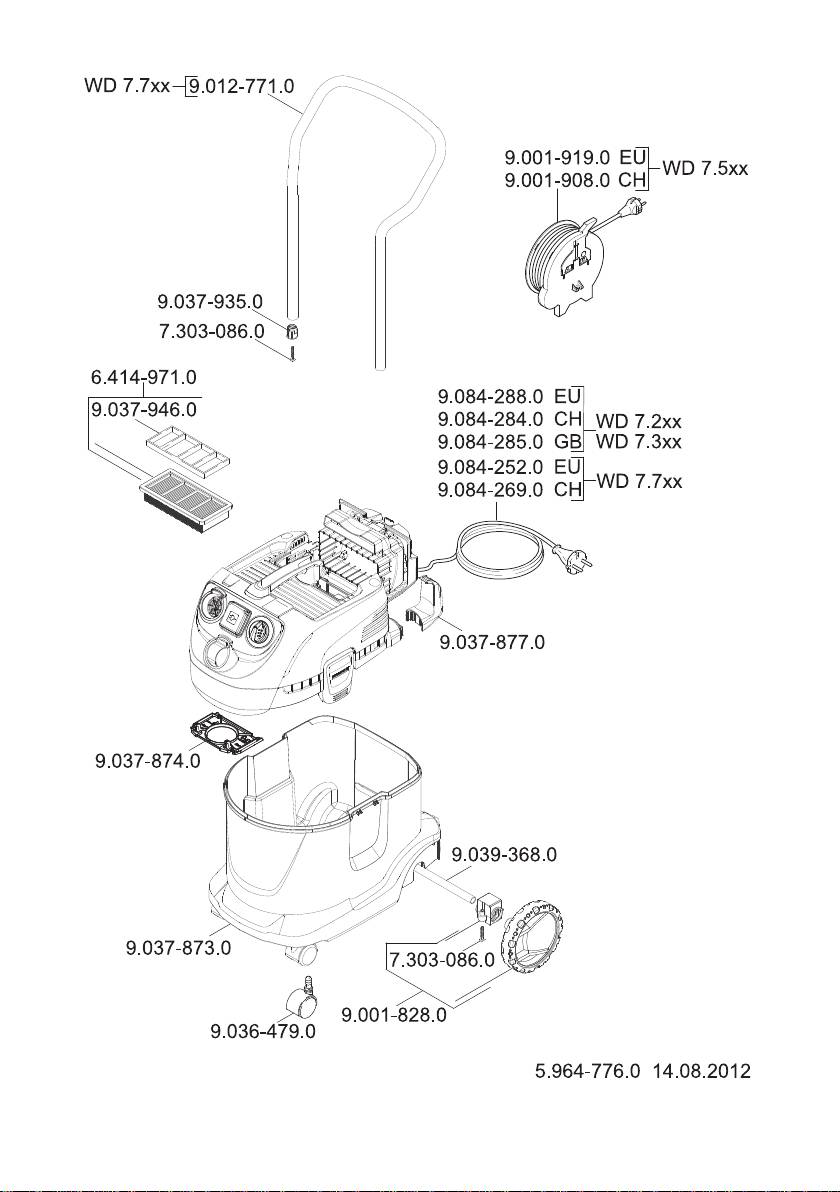 WD 7.7xx 9.012-771.0

9.001-919.0 EU
9.001-908.0 CH
WD 7.5xx

9.037-935.0
7.303-086.0

6.414-971.0
9.037-946.0

9.084-288.0 EU
9.084-284.0 CH
9.084-285.0 GB
WD 7.2xx
WD 7.3xx
9.084-252.0 EU
9.084-269.0 CH
WD 7.7xx

9.037-877.0

9.037-874.0

9.039-368.0

9.037-873.0

7.303-086.0

9.001-828.0

9.036-479.0

5.964-776.0 14.08.2012