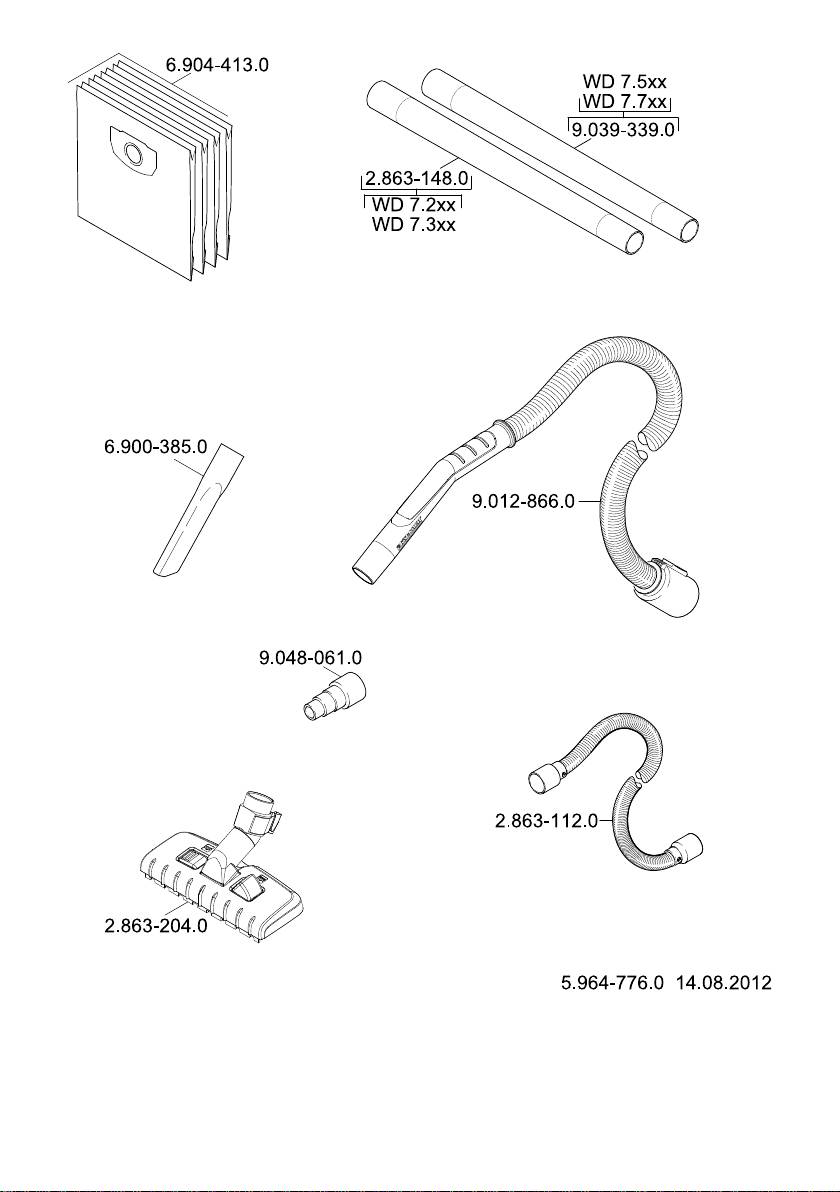 6.904-413.0

WD 7.5xx
WD 7.7xx
9.039-339.0

2.863-148.0
WD 7.2xx
WD 7.3xx

6.900-385.0

9.012-866.0

9.048-061.0

2.863-112.0

2.863-204.0

5.964-776.0 14.08.2012