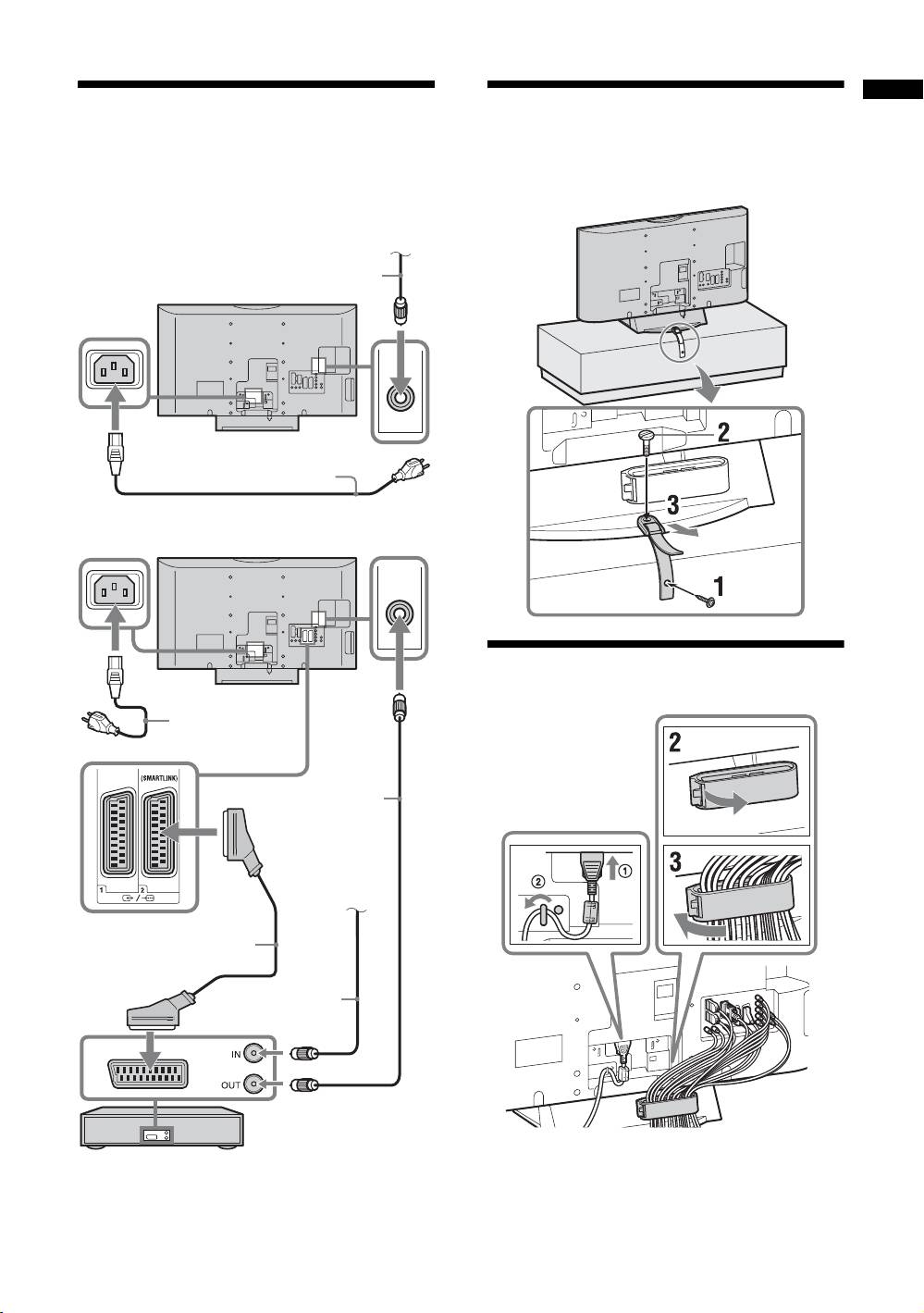 (SMARTLINK)

1 2

IN

OUT

2

3

1

2

3

①

②