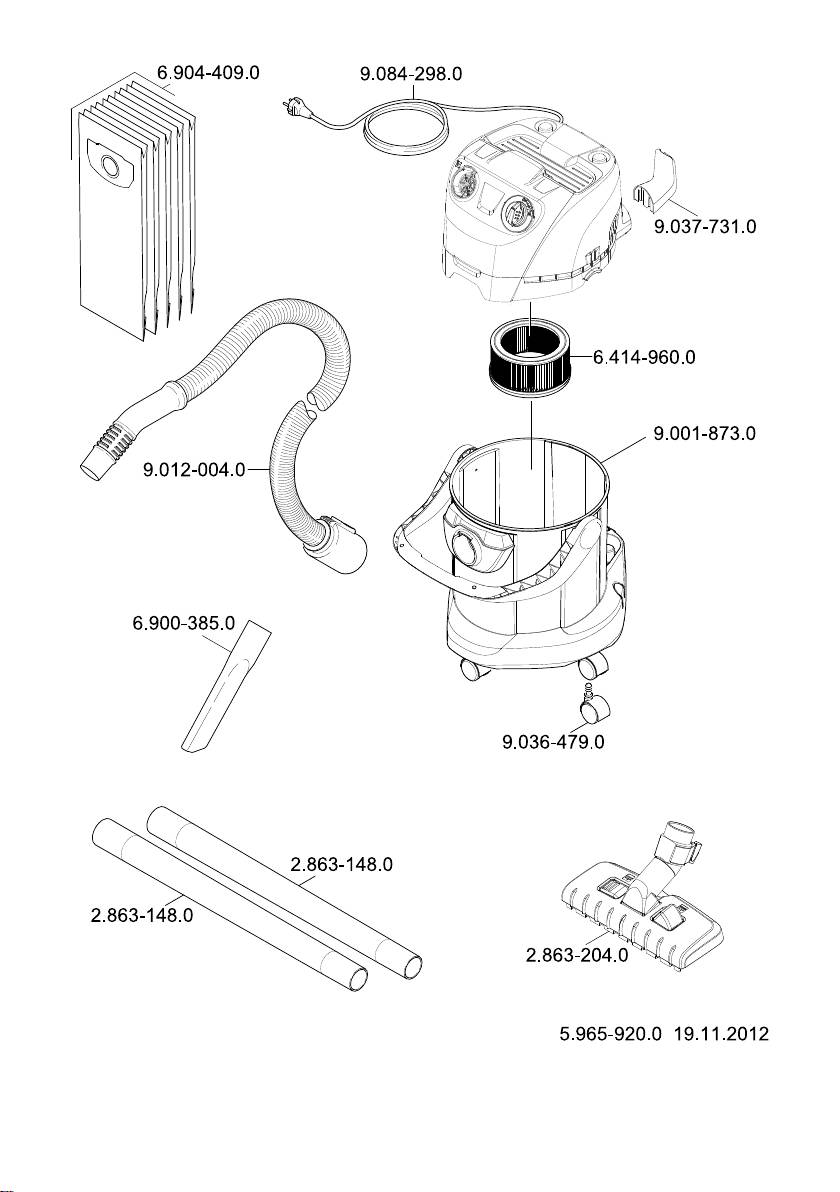 6.904-409.0

9.084-298.0

9.037-731.0

6.414-960.0

9.001-873.0

9.012-004.0

6.900-385.0

9.036-479.0

2.863-148.0

2.863-148.0

2.863-204.0

5.965-920.0 19.11.2012