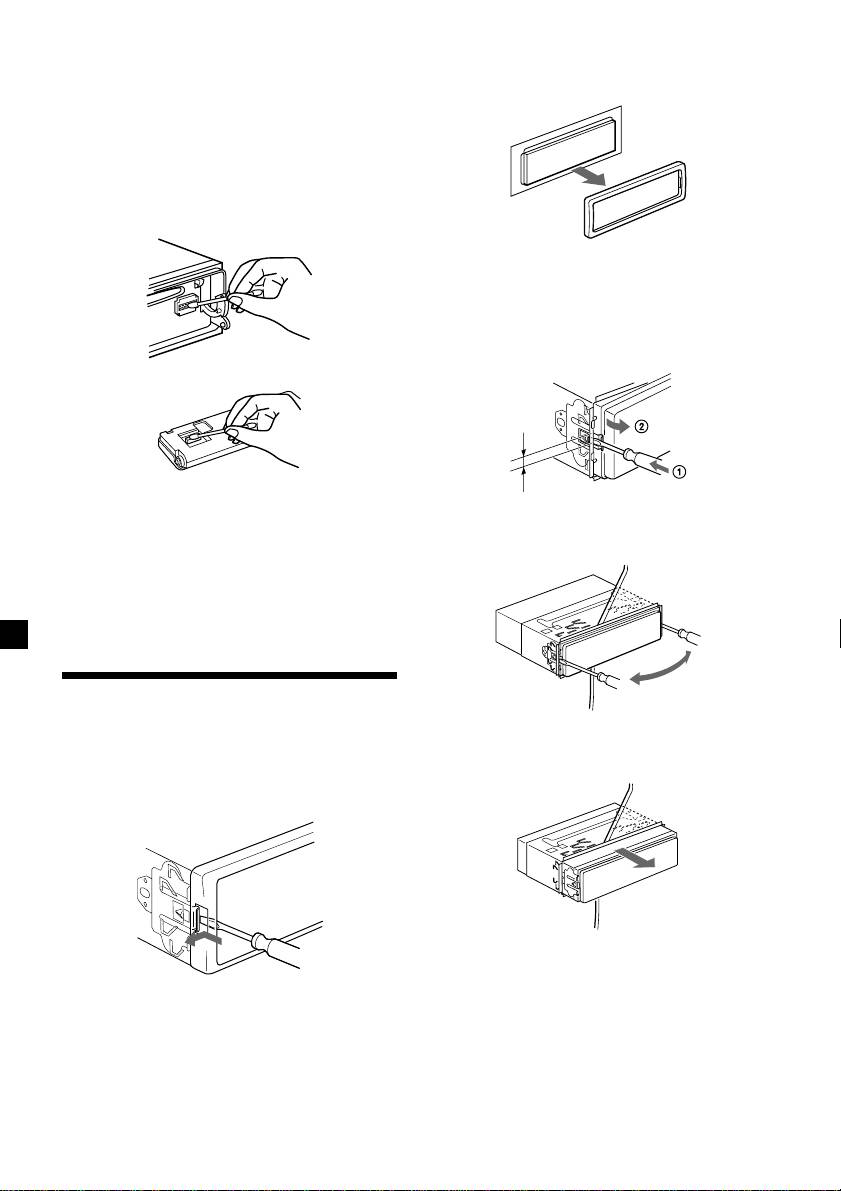 ②
①