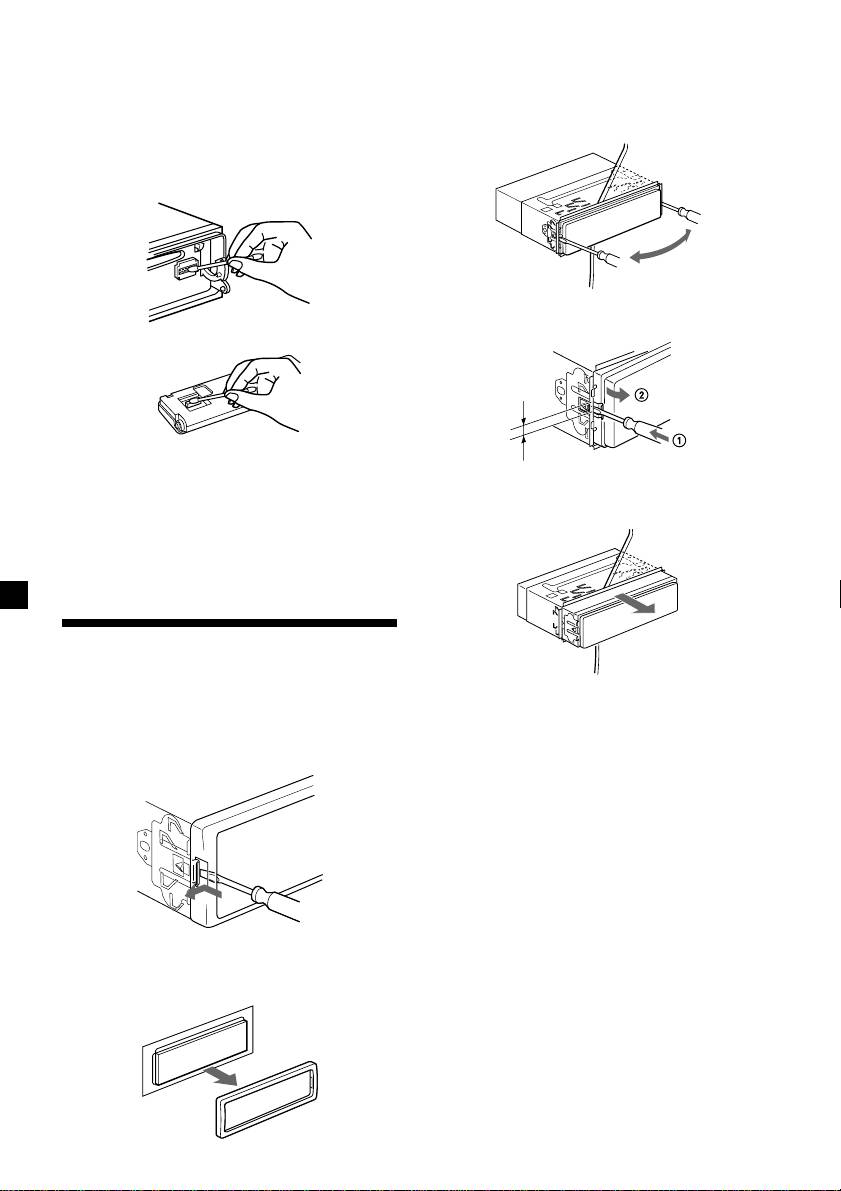 ②
①