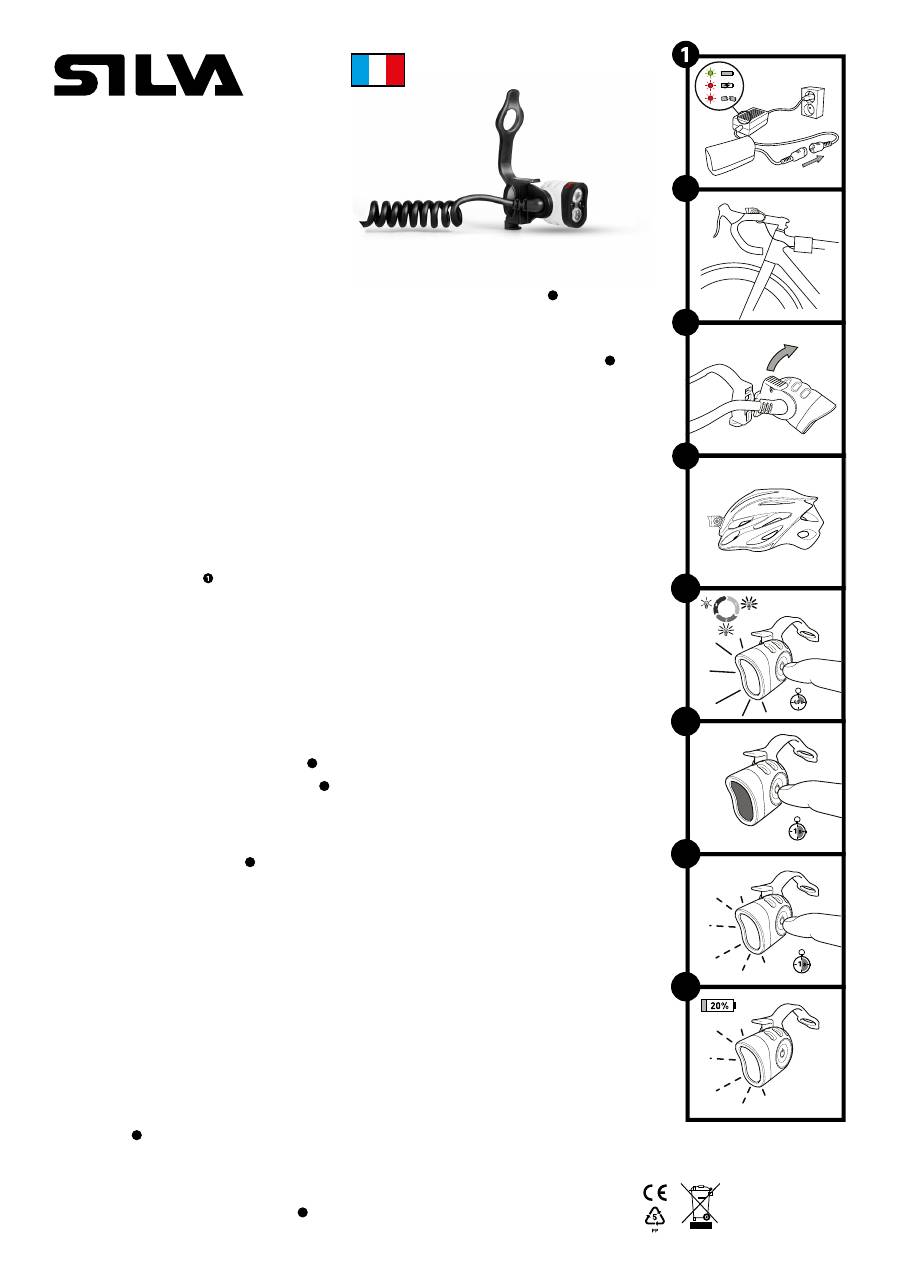 SILVA

1

20%

CE

5
PP