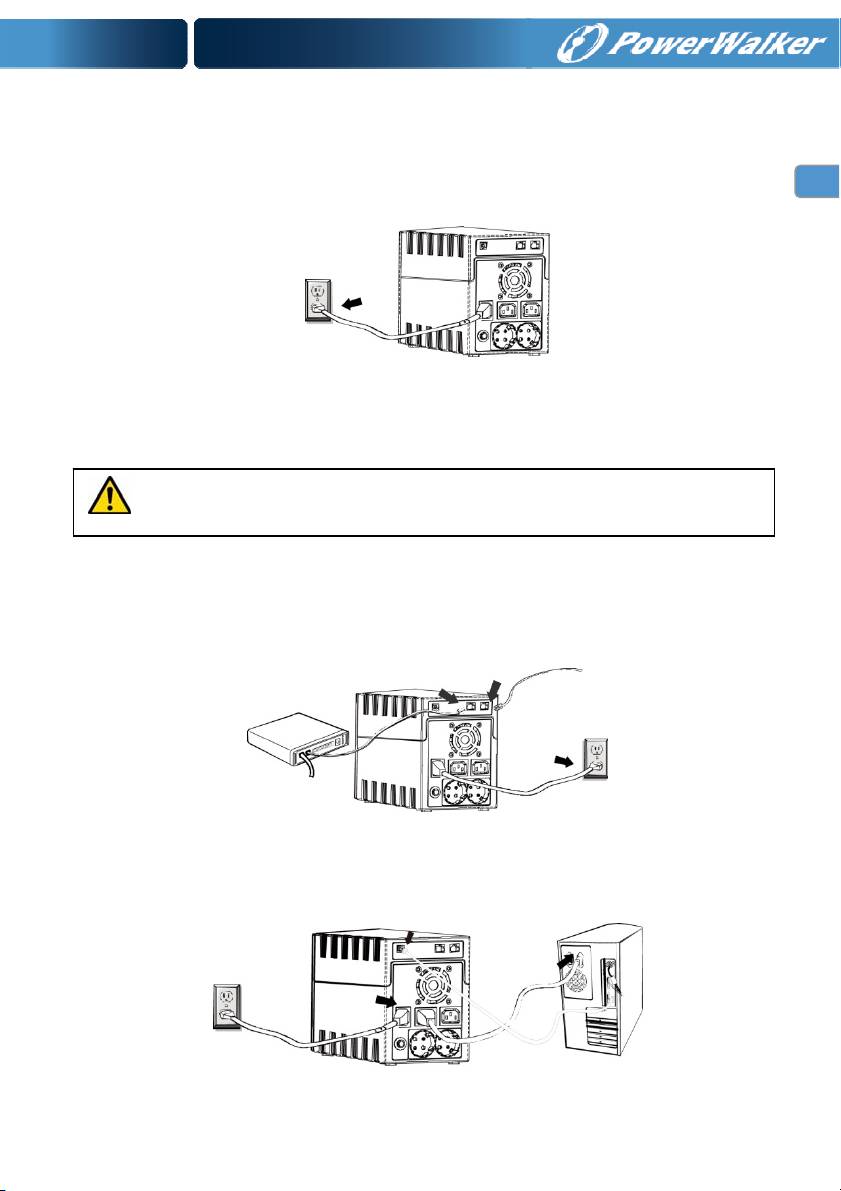 PowerWalker