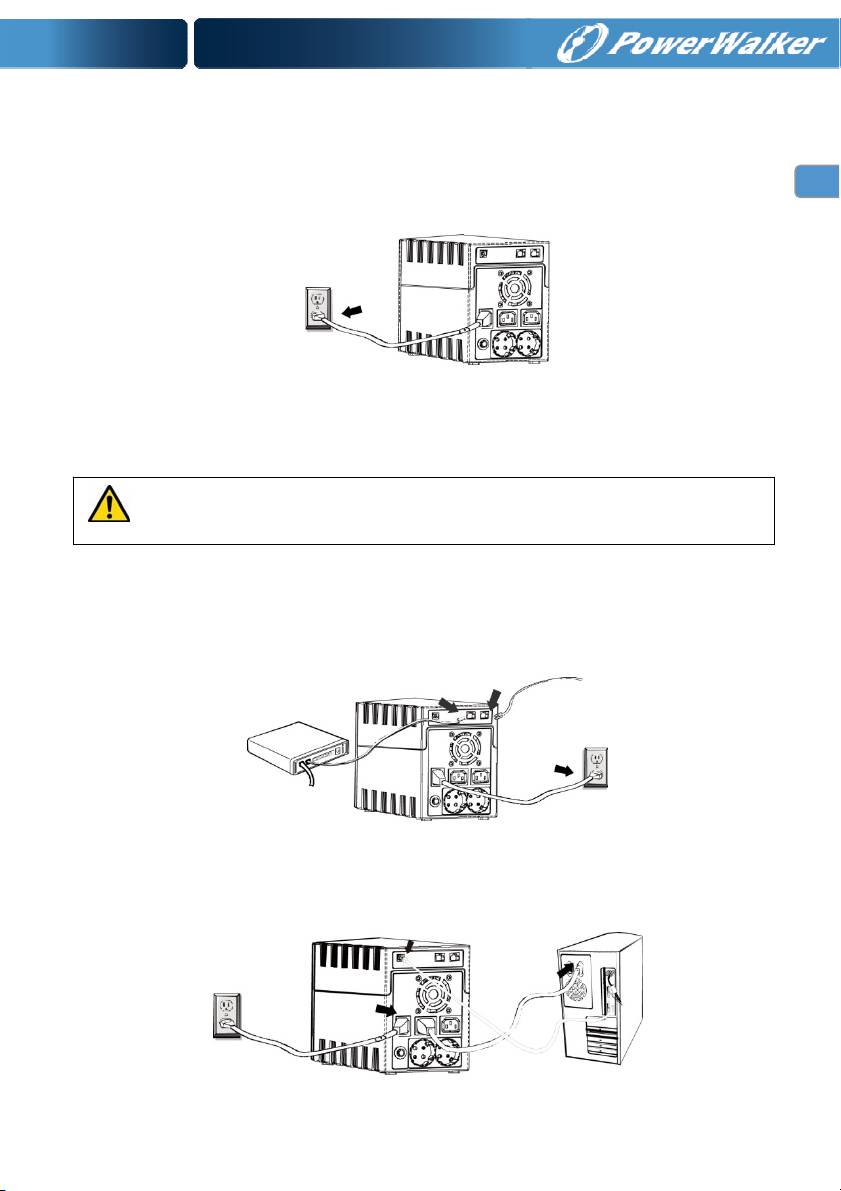 PowerWalker