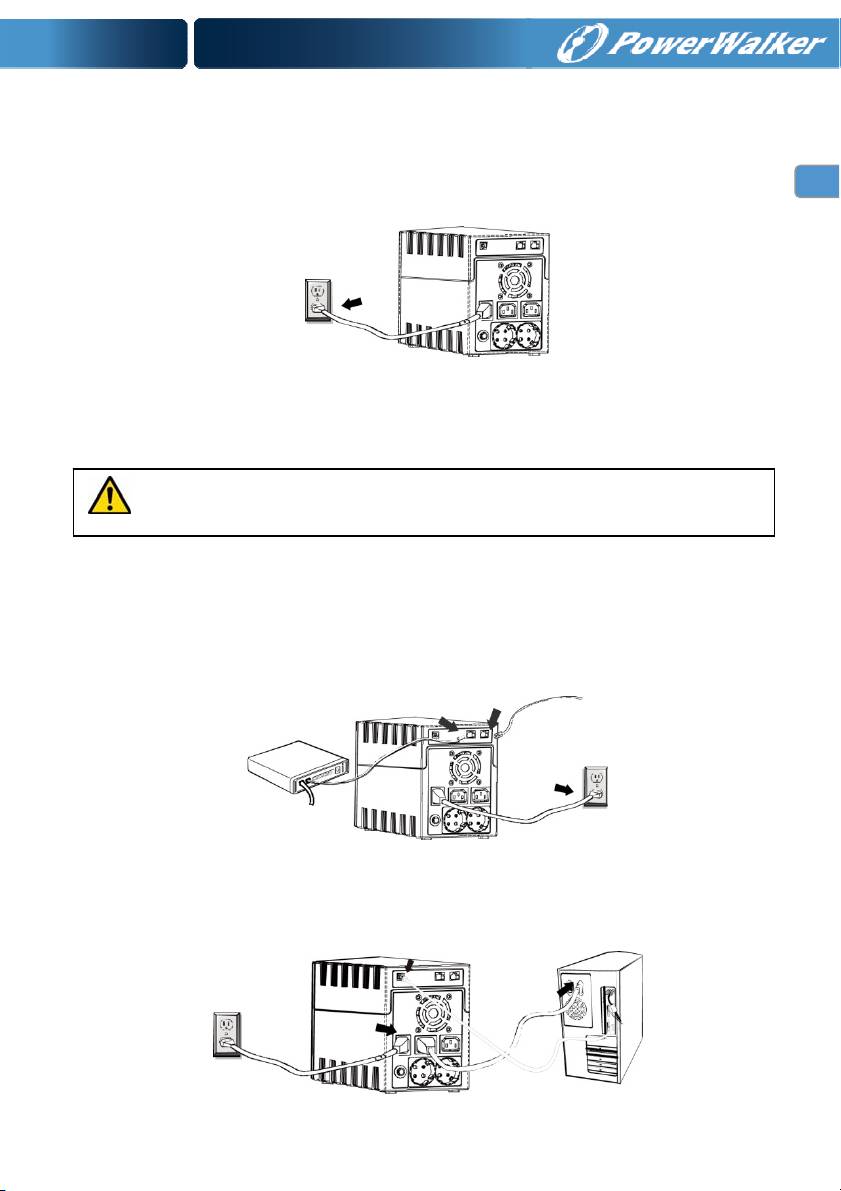 PowerWalker