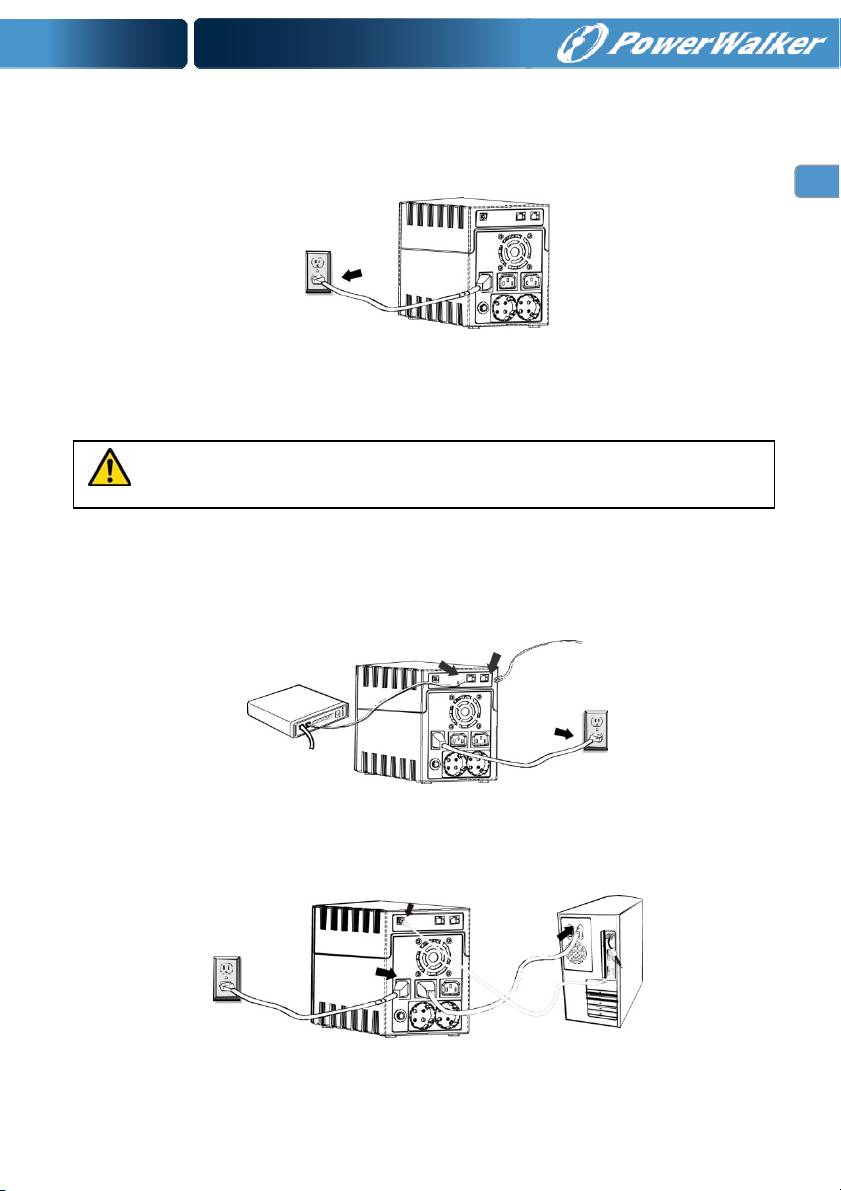 PowerWalker