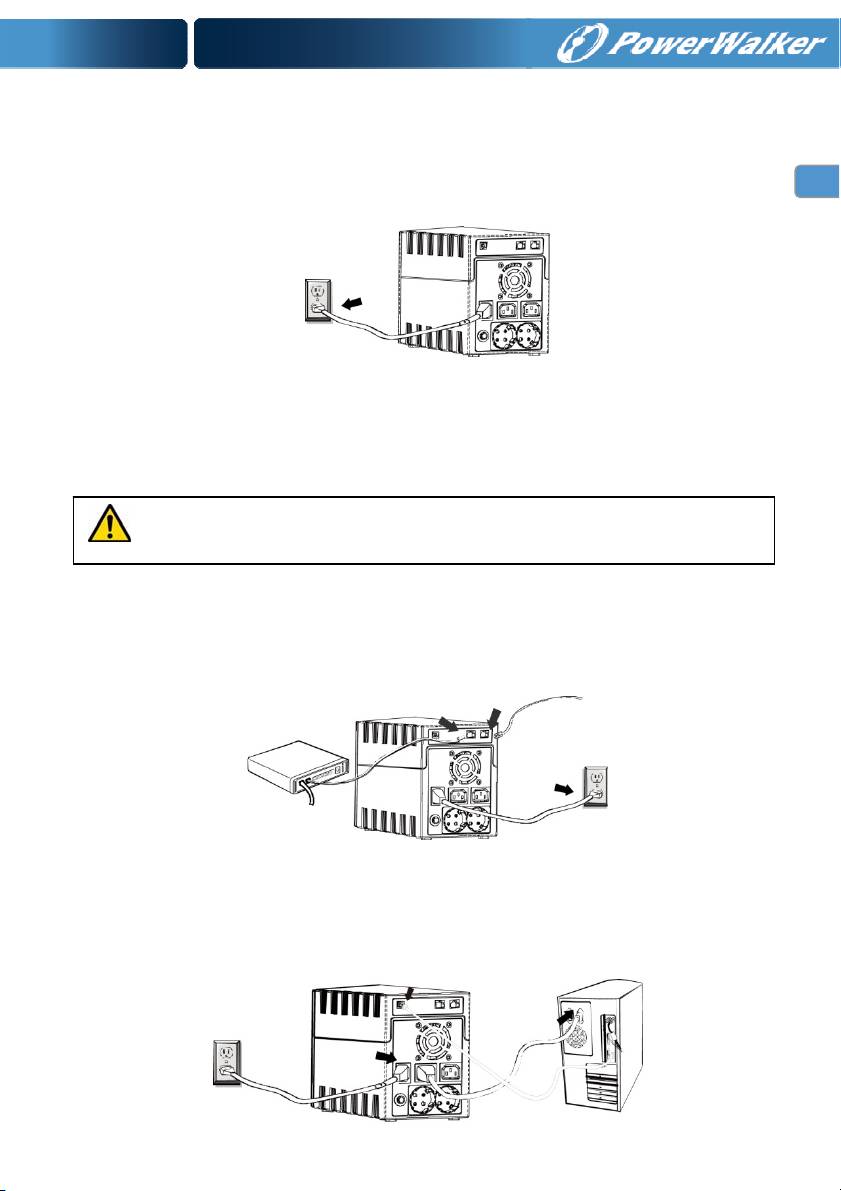 PowerWalker