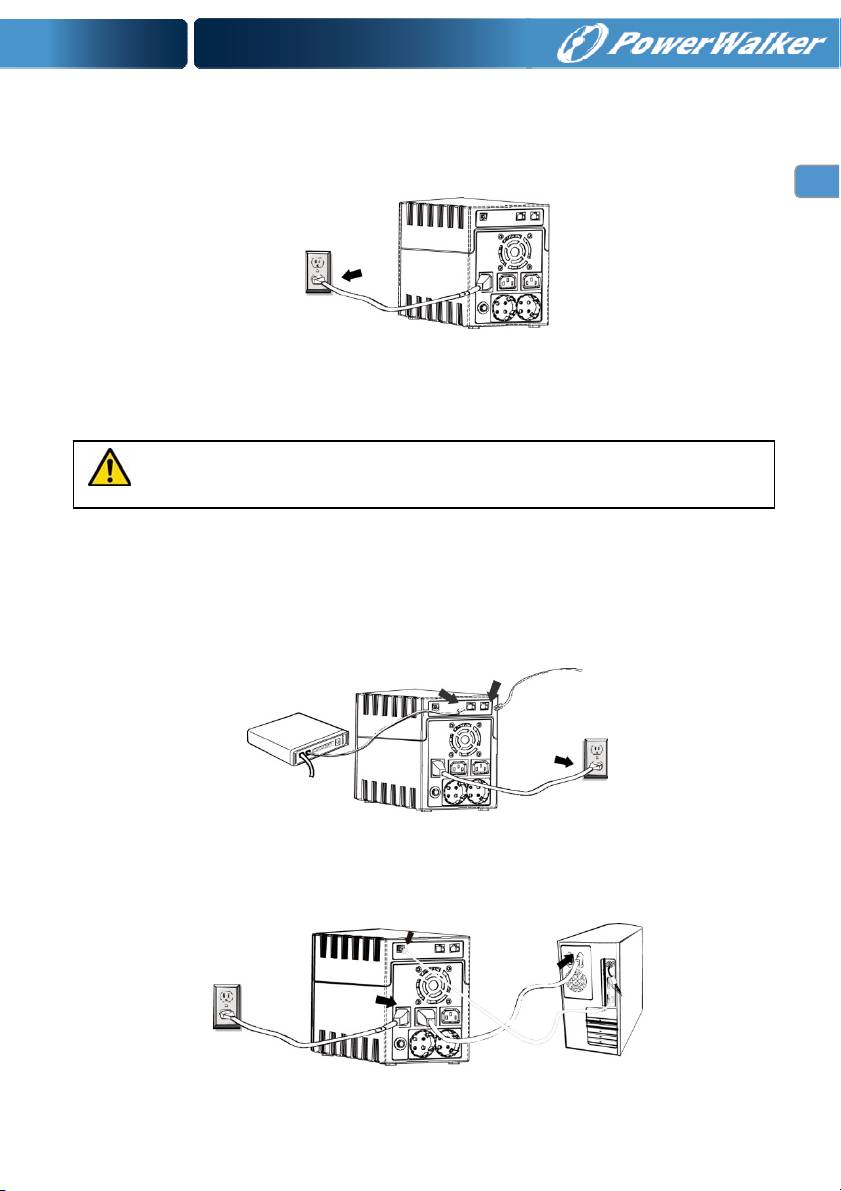 PowerWalker