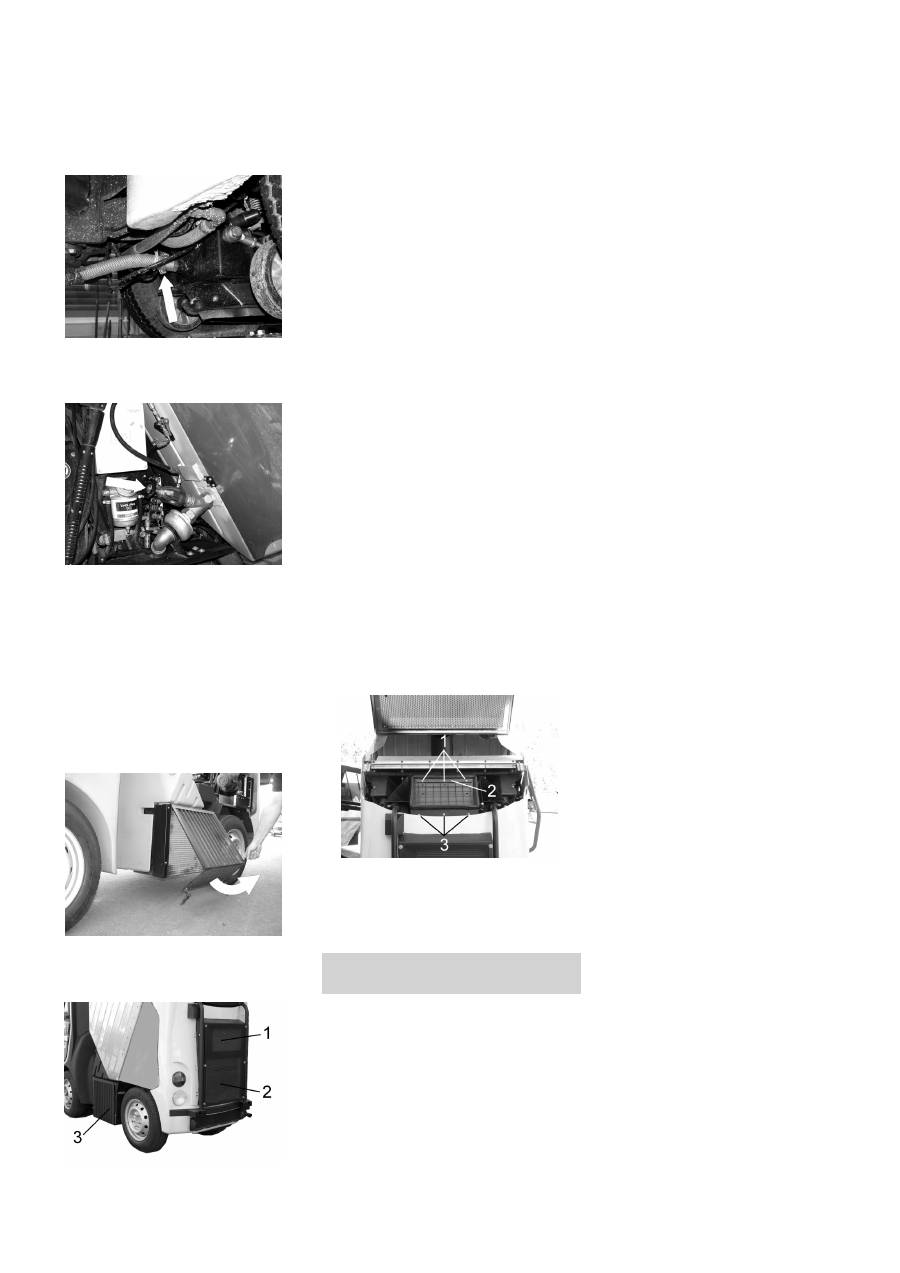 1
2
3

1
2
3