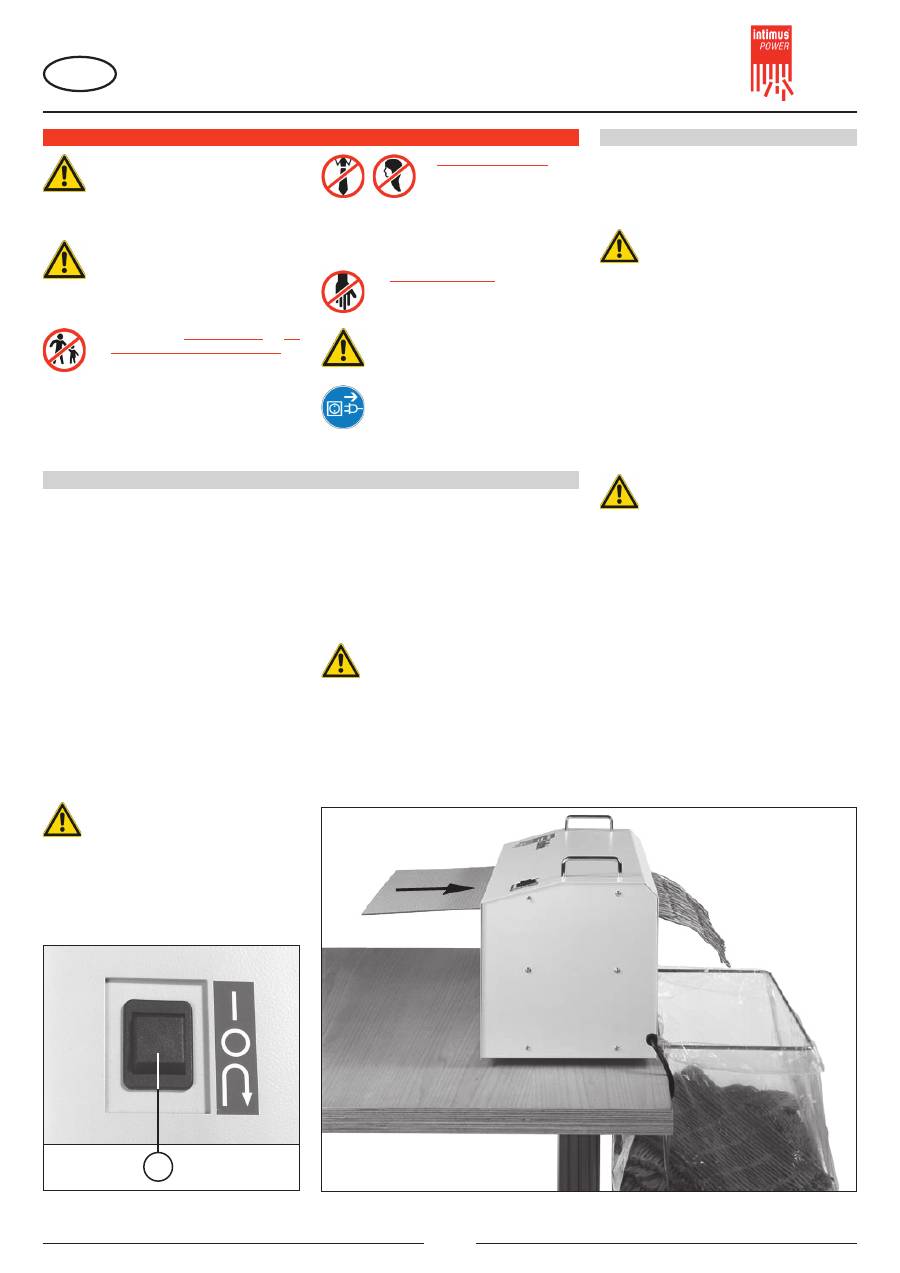 intimus
POWER