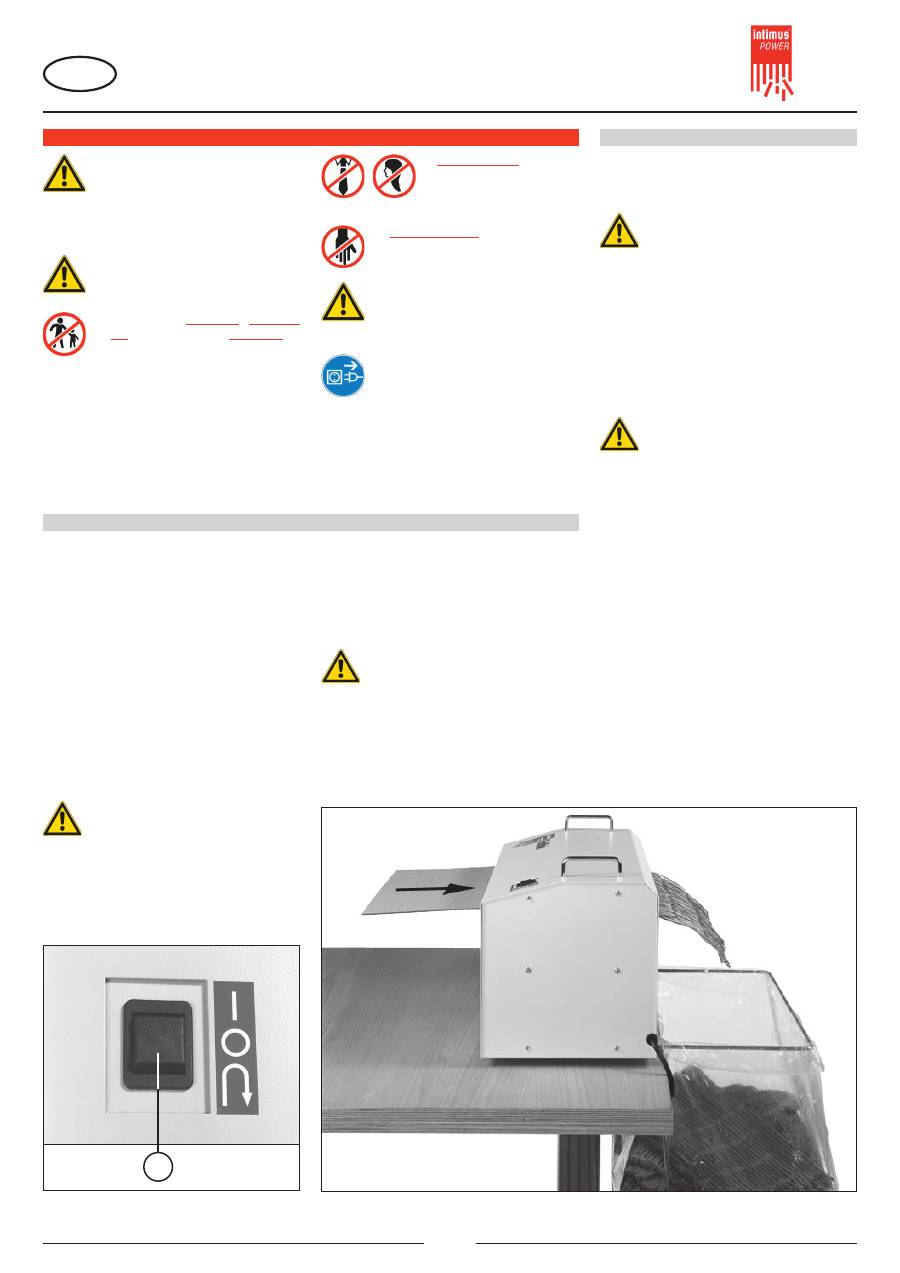 intimus POWER