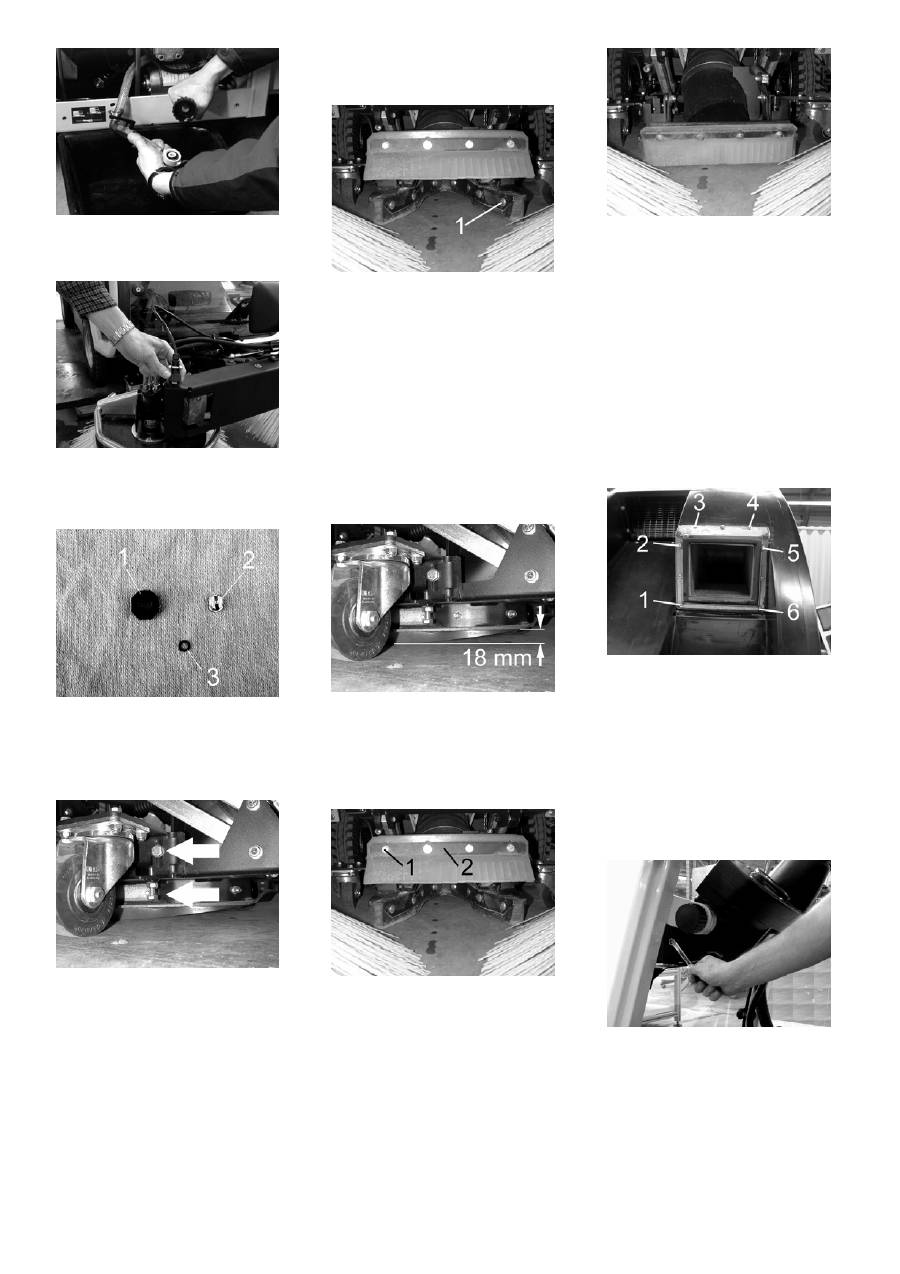 1

1 2

3

18 mm

1 2

3 4
2 5
1 6