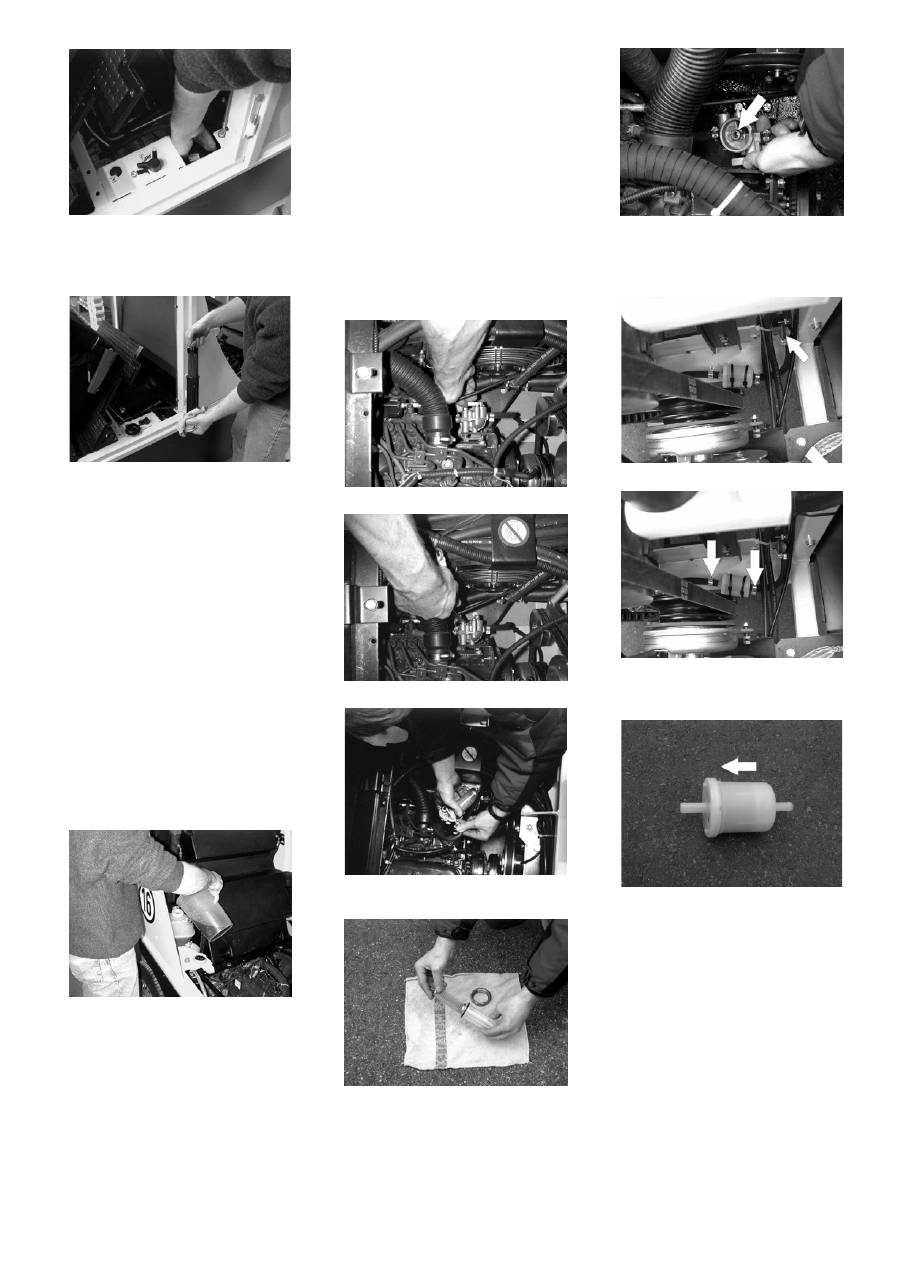 16