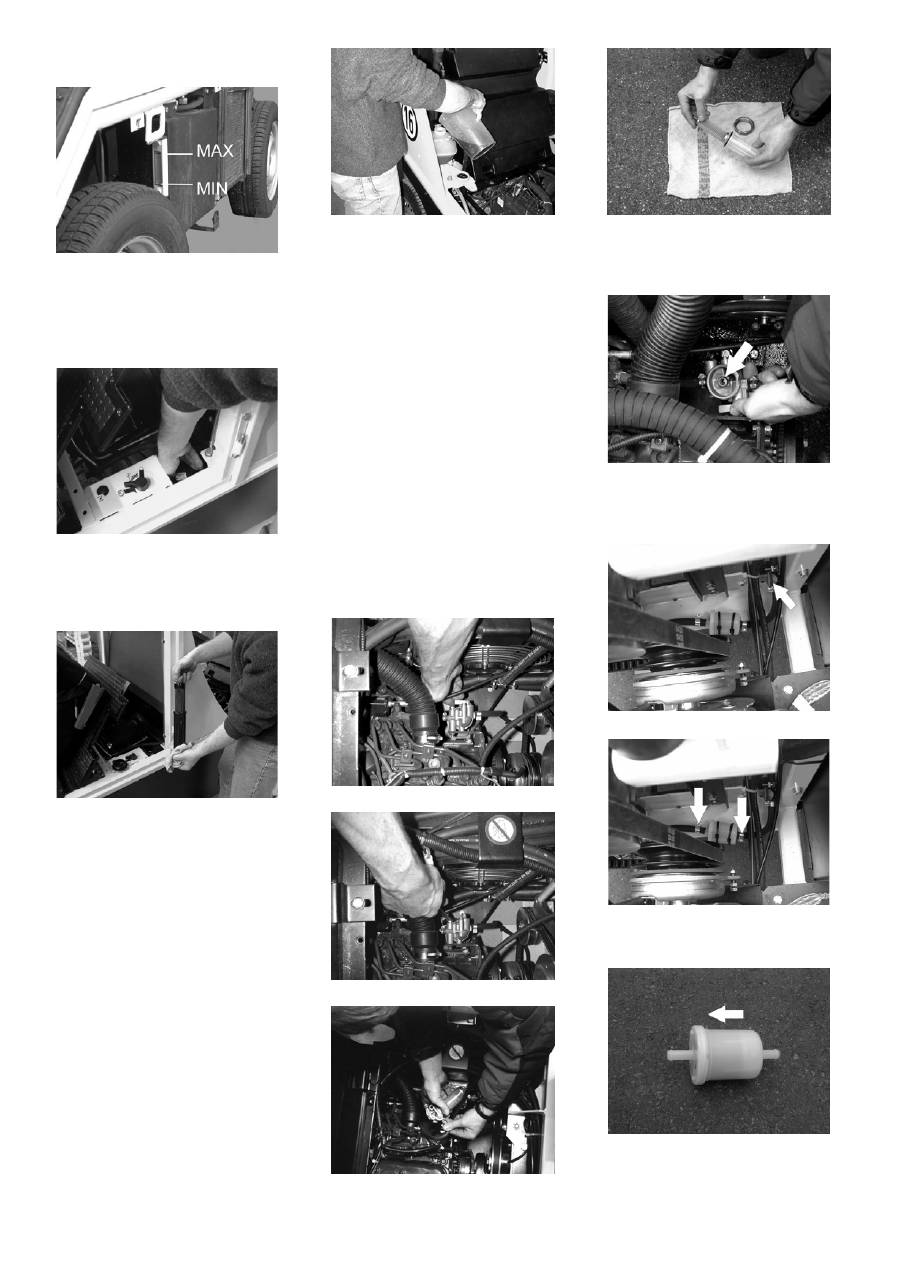 MAX
MIN