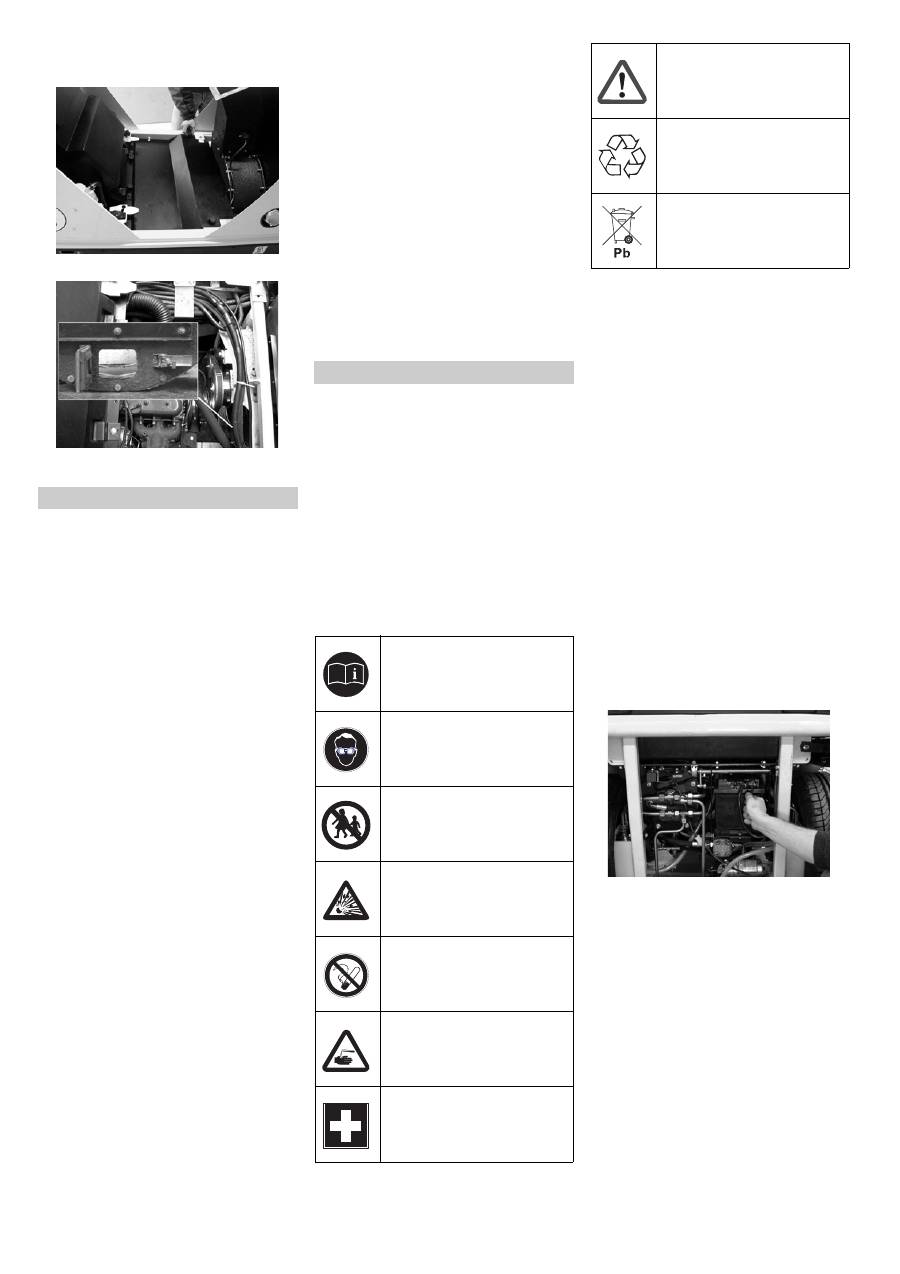 Pb