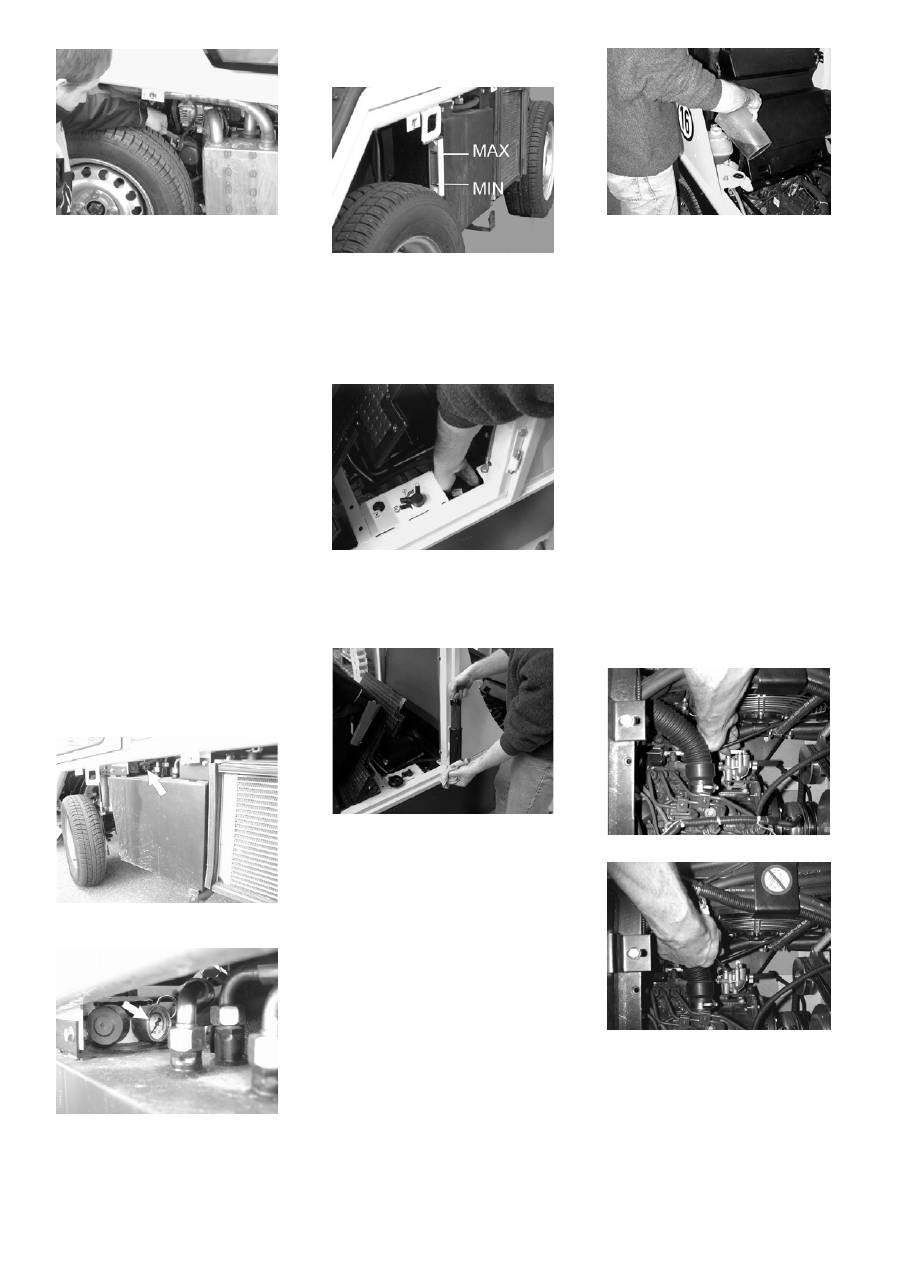 MAX
MIN

16