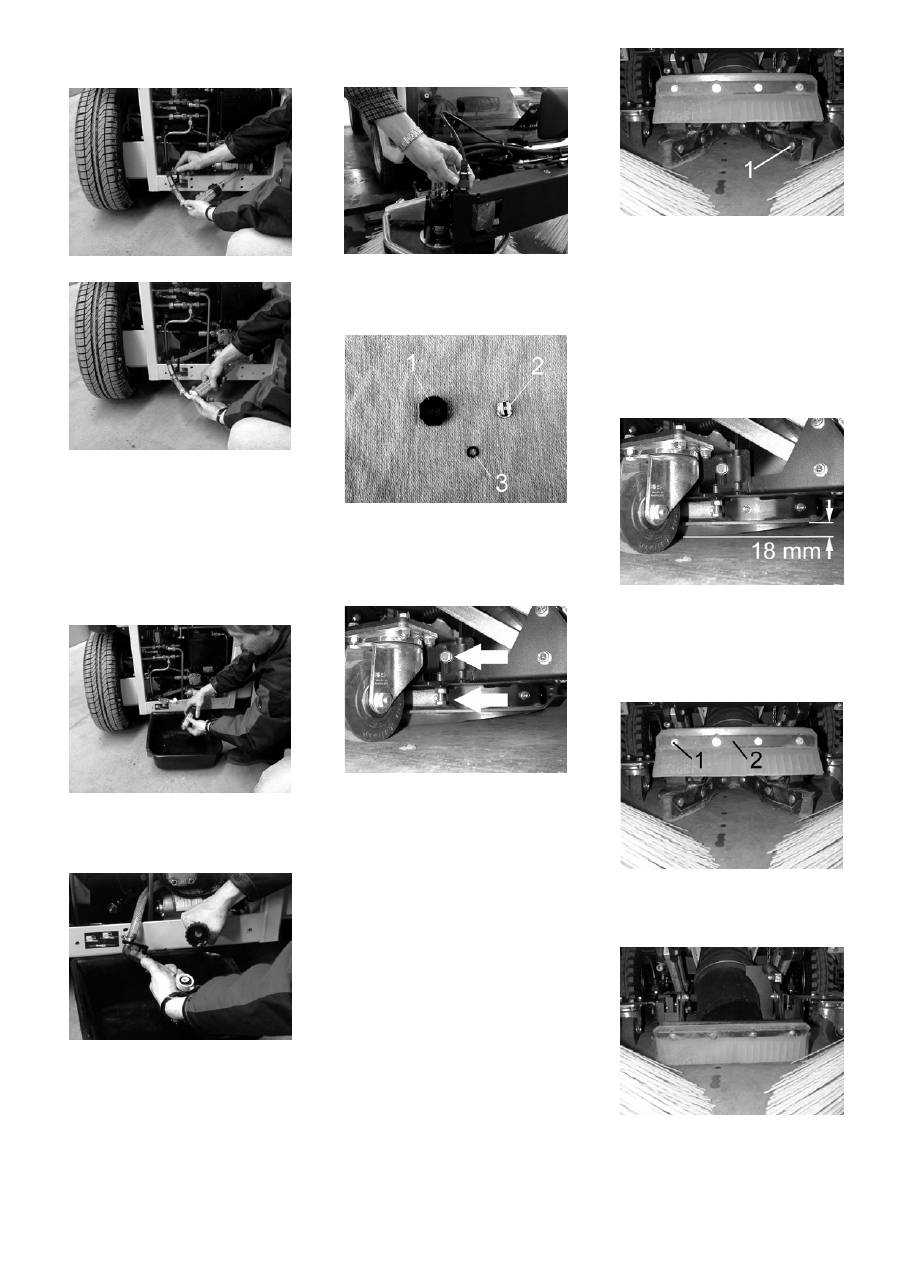 1

1
2
3

18 mm

1
2