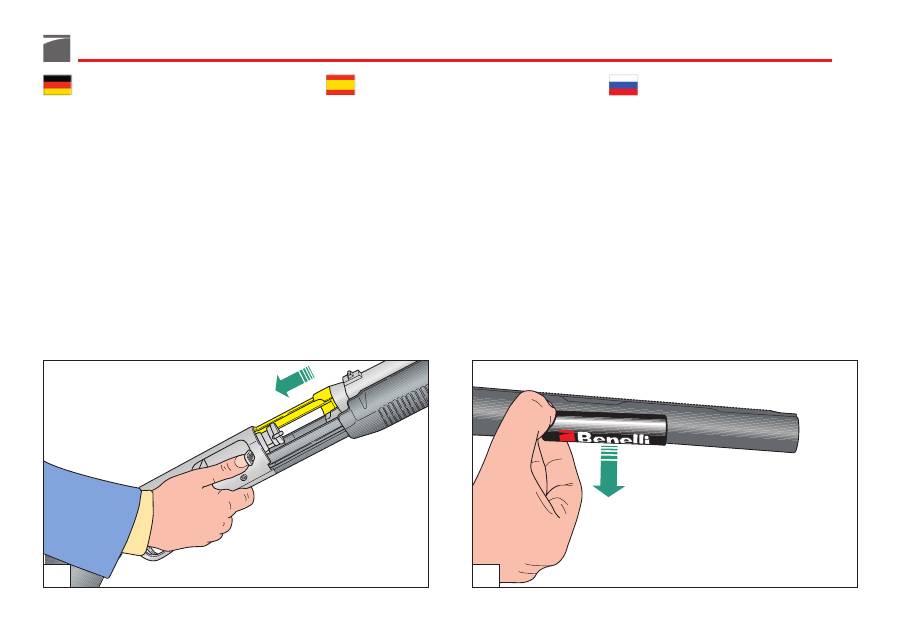 Benelli