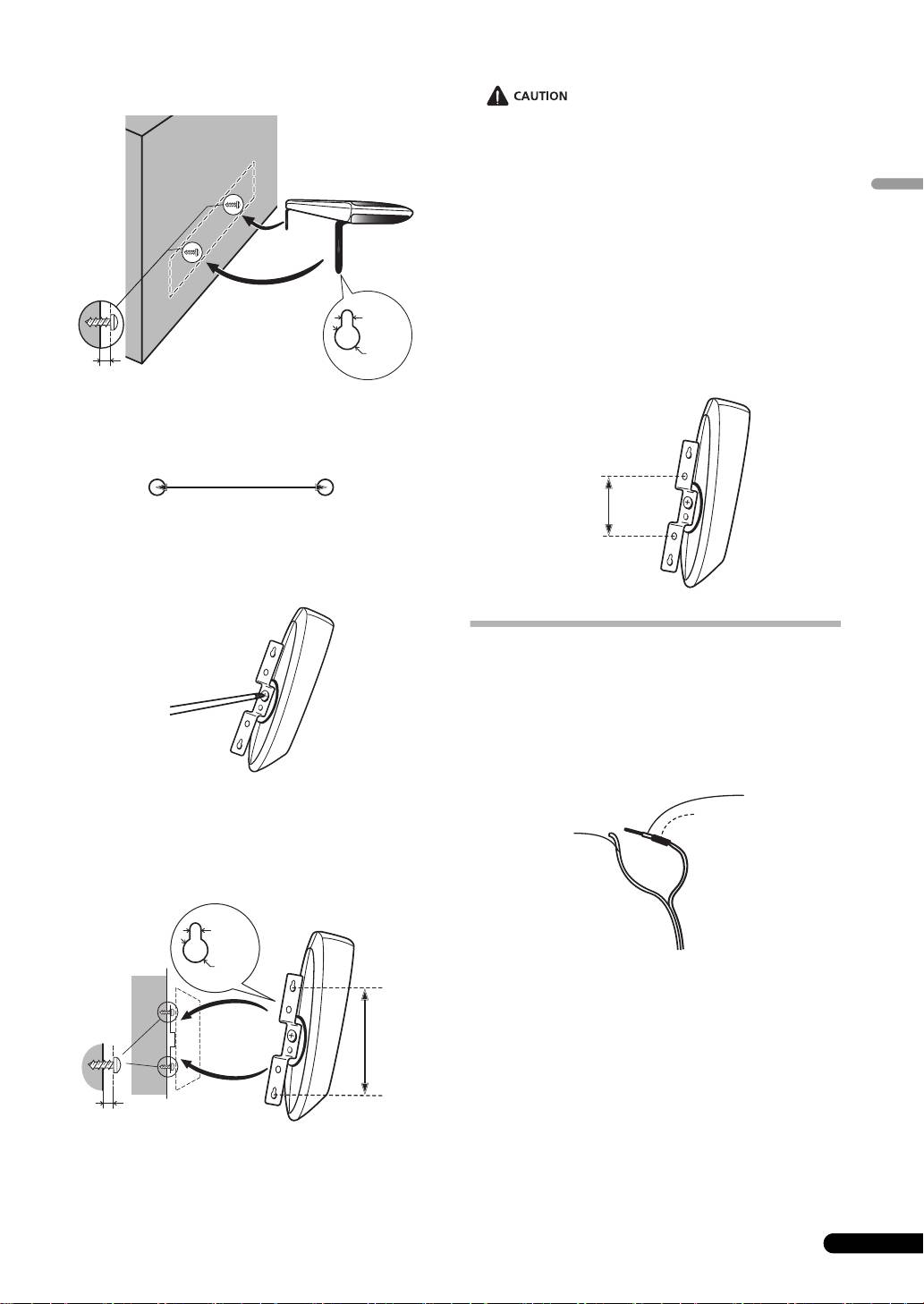 CAUTION