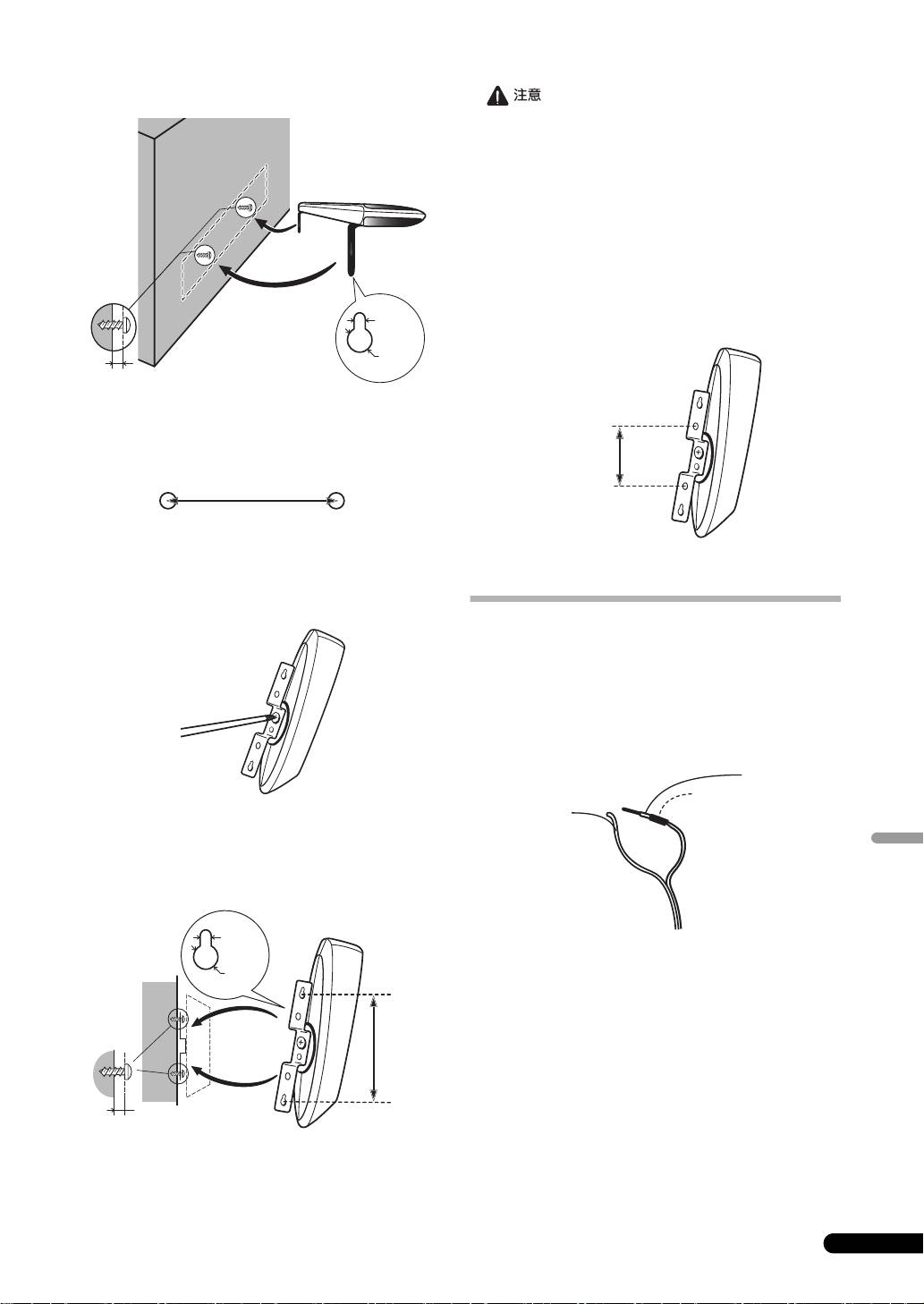 注意