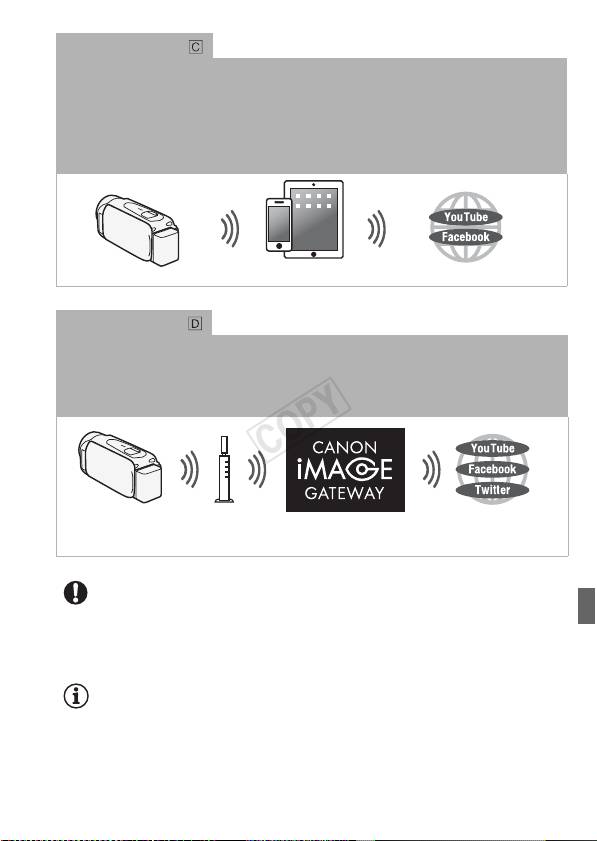 C

YouTube
Facebook

D

COPY

CANON
iMAGE
GATEWAY

YouTube
Facebook
Twitter