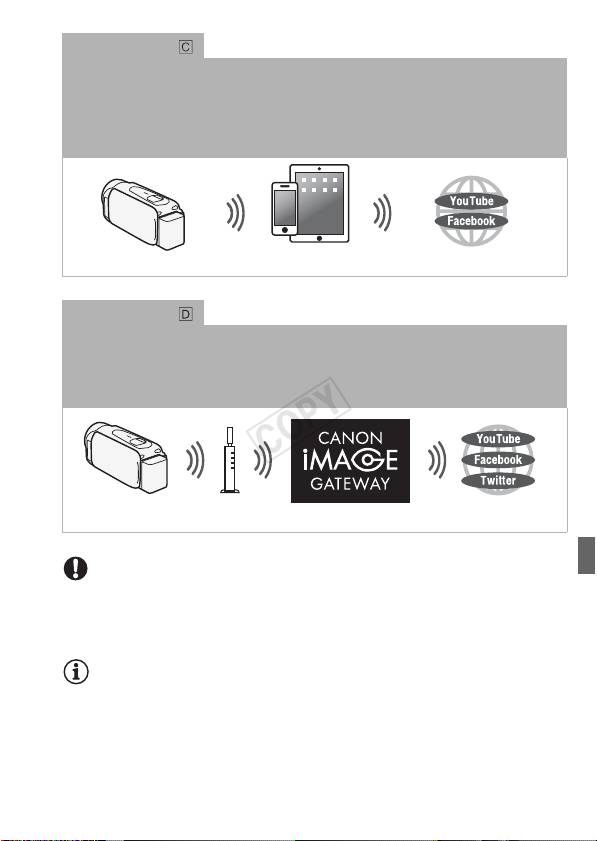 C

YouTube
Facebook

D

COPY

CANON
iMAGE
GATEWAY

YouTube
Facebook
Twitter