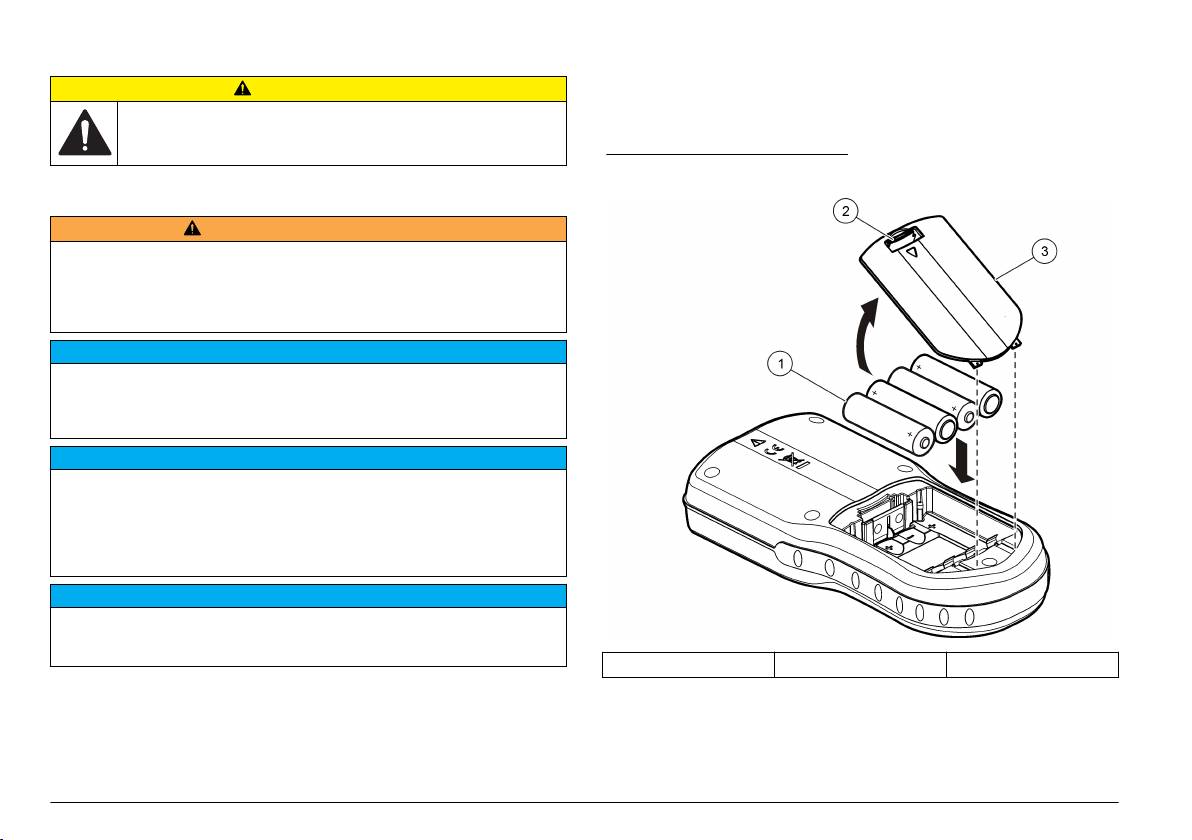 2

3

1