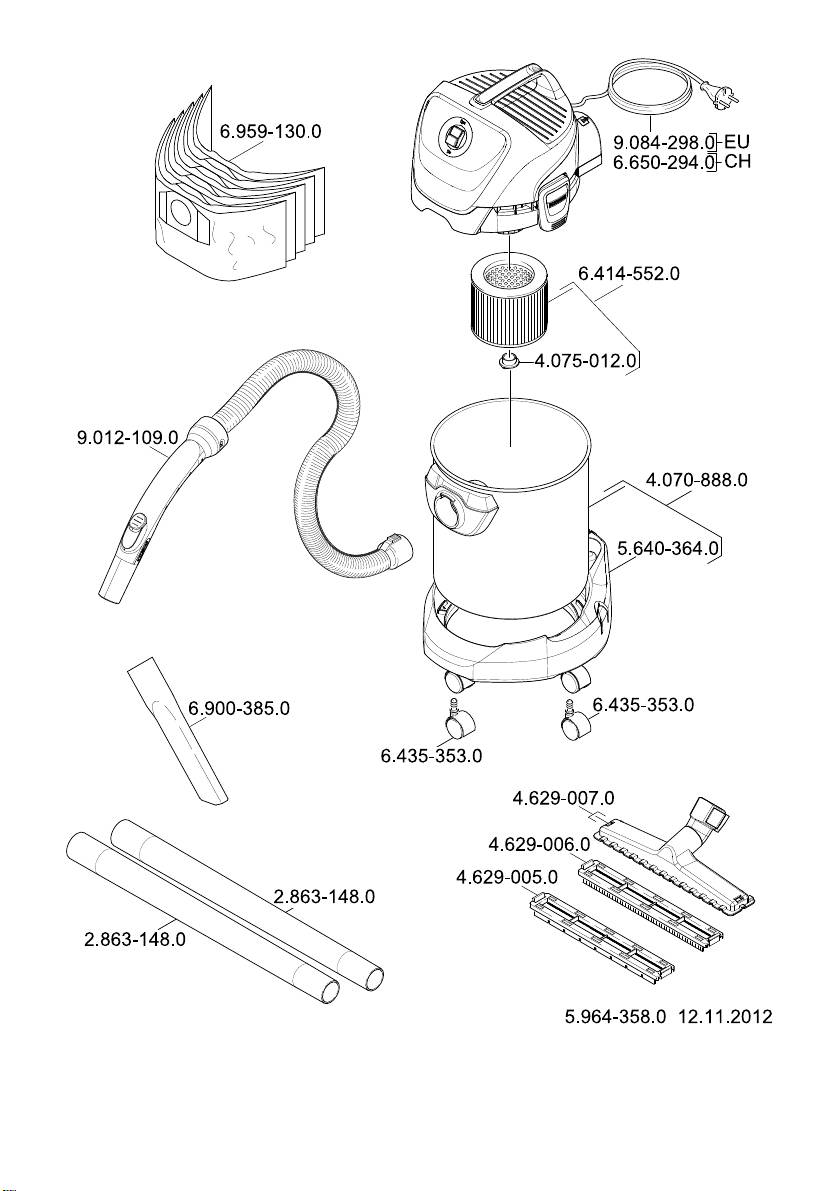 6.959-130.0

9.084-298.0 EU
6.650-294.0 CH

6.414-552.0

4.075-012.0

9.012-109.0

4.070-888.0

5.640-364.0

6.900-385.0

6.435-353.0

6.435-353.0

4.629-007.0

4.629-006.0

4.629-005.0

2.863-148.0

2.863-148.0

5.964-358.0 12.11.2012