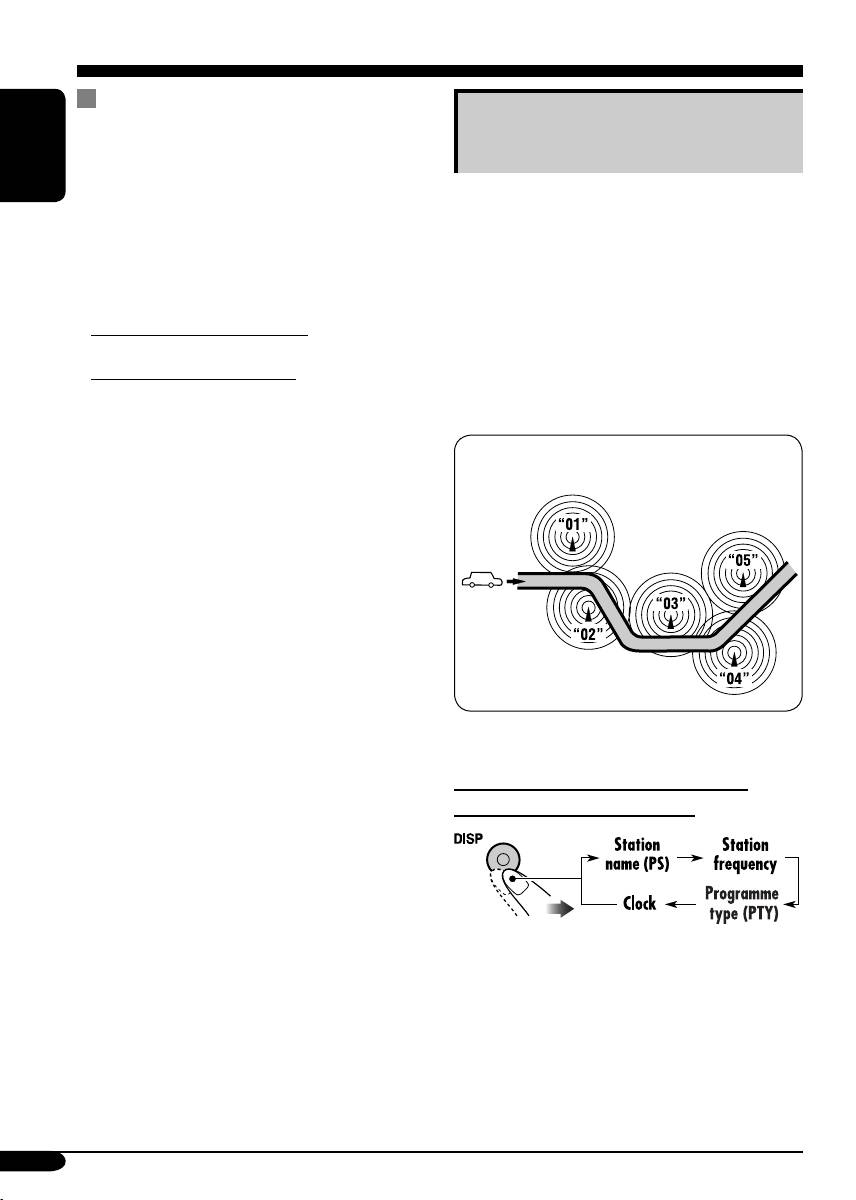 "01"

"05"

"03"

"02"

"04"

DISP

Station name (PS)

Station frequency

Programme type (PTY)

Clock