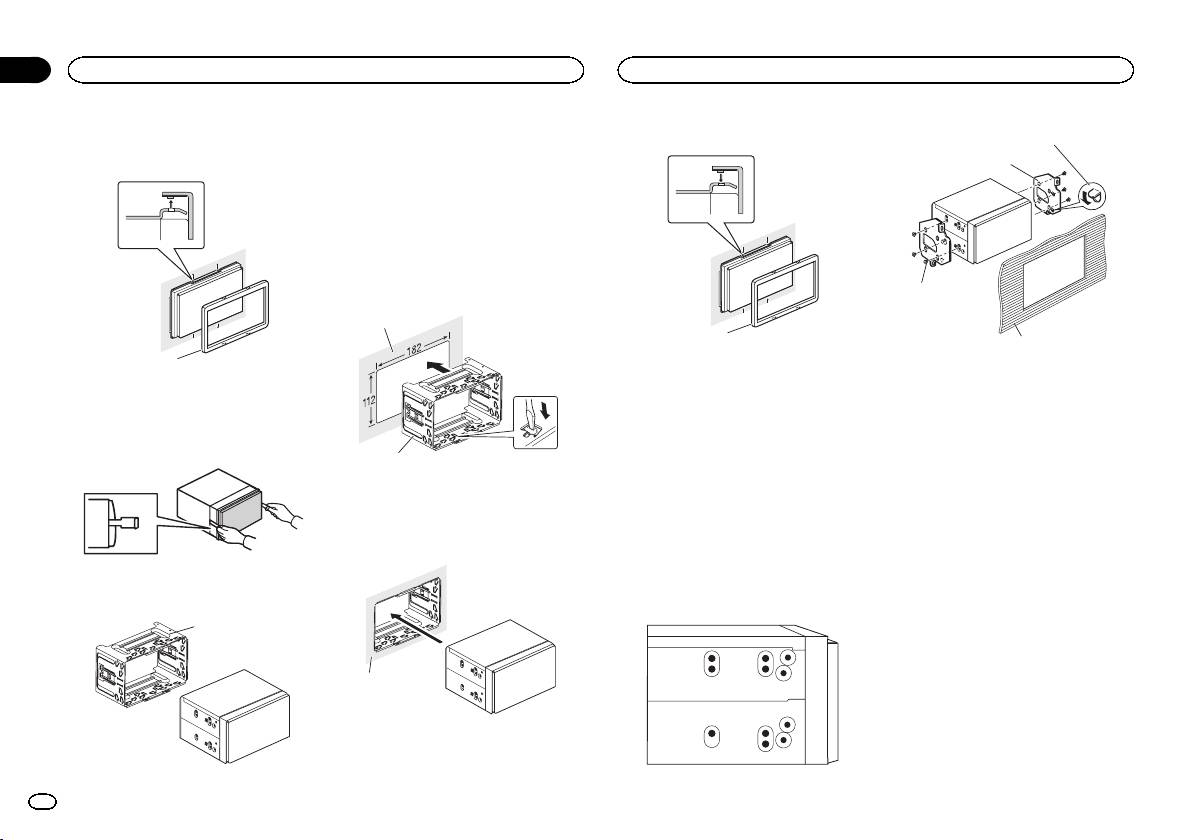 182

112