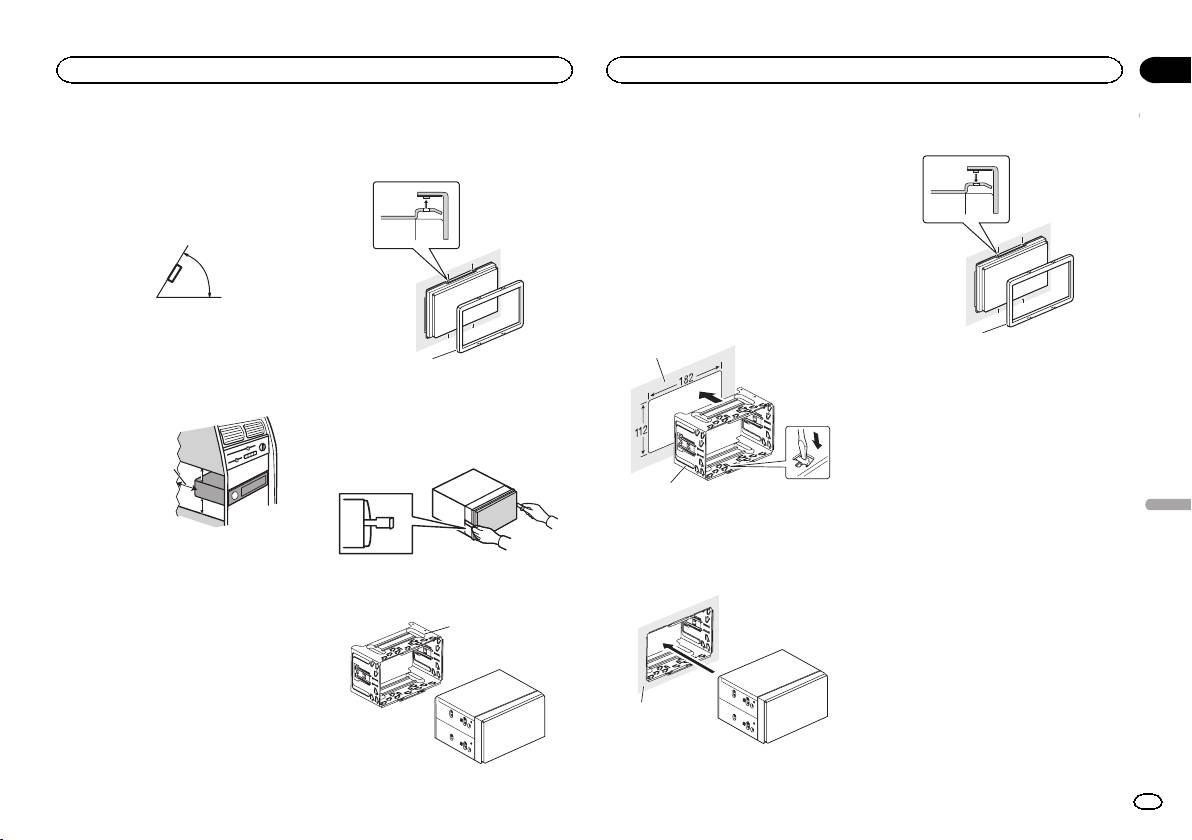 182

112