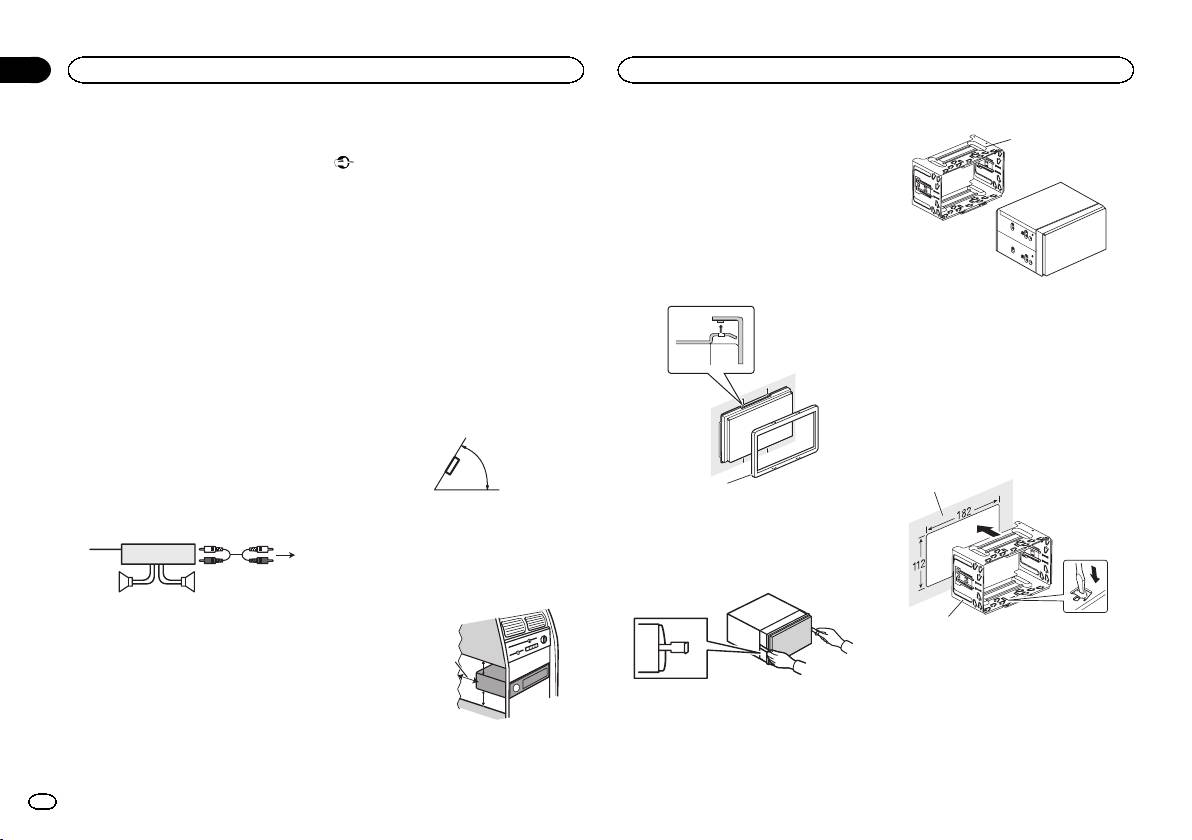 182

112