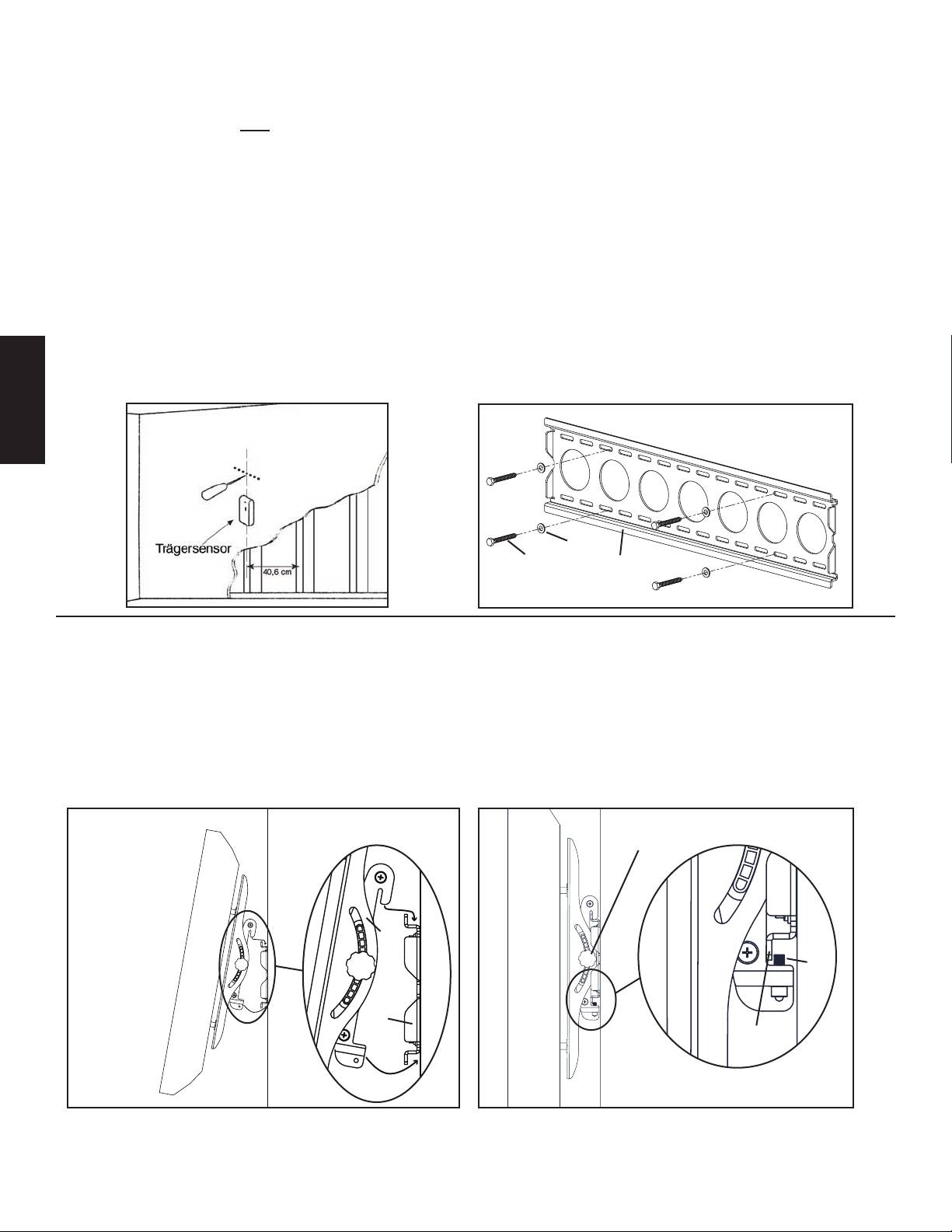 Trägersensor

40,6 cm