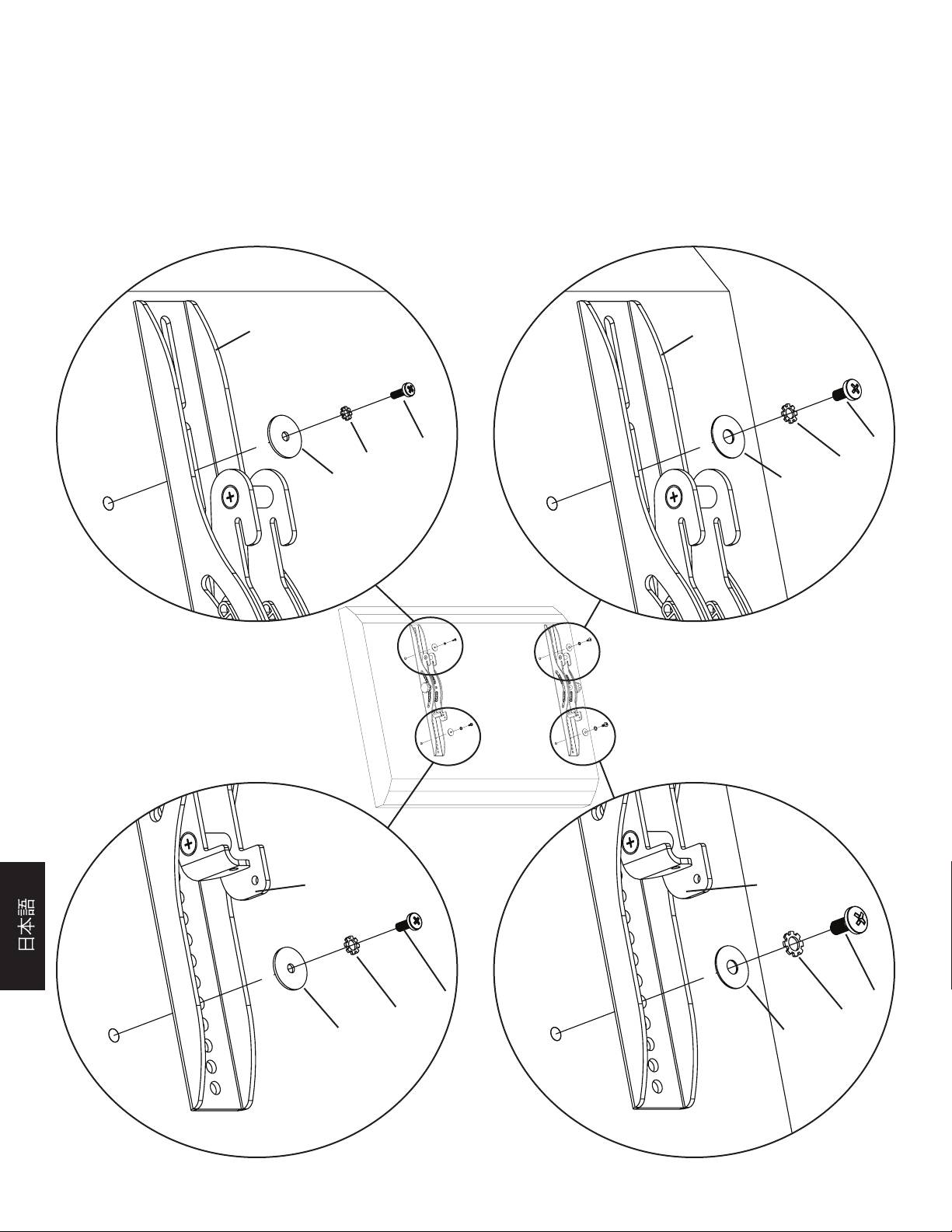 日本語