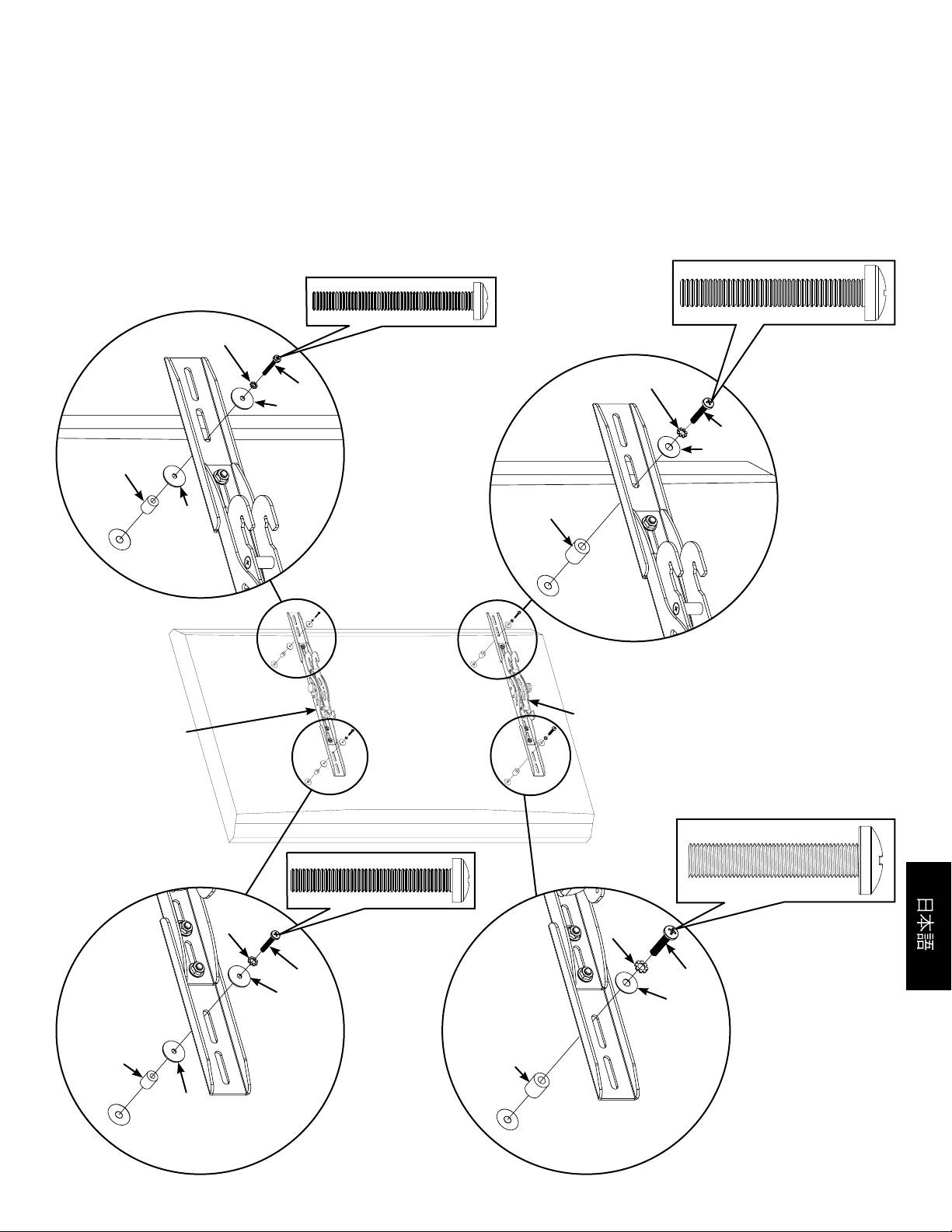 日本語