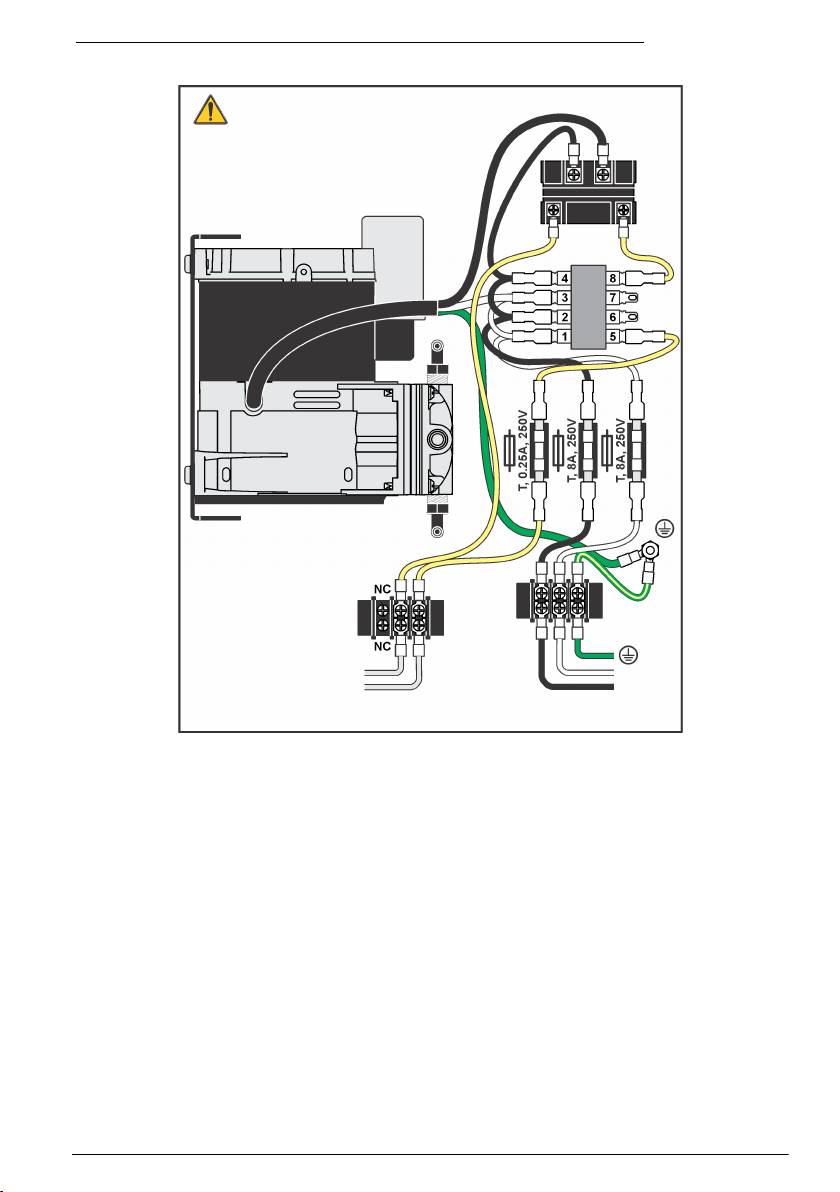 4
8
3
7
2
6
1
5
T, 0.25A, 250V
T, 8A, 250V
T, 8A, 250V
NC
NC